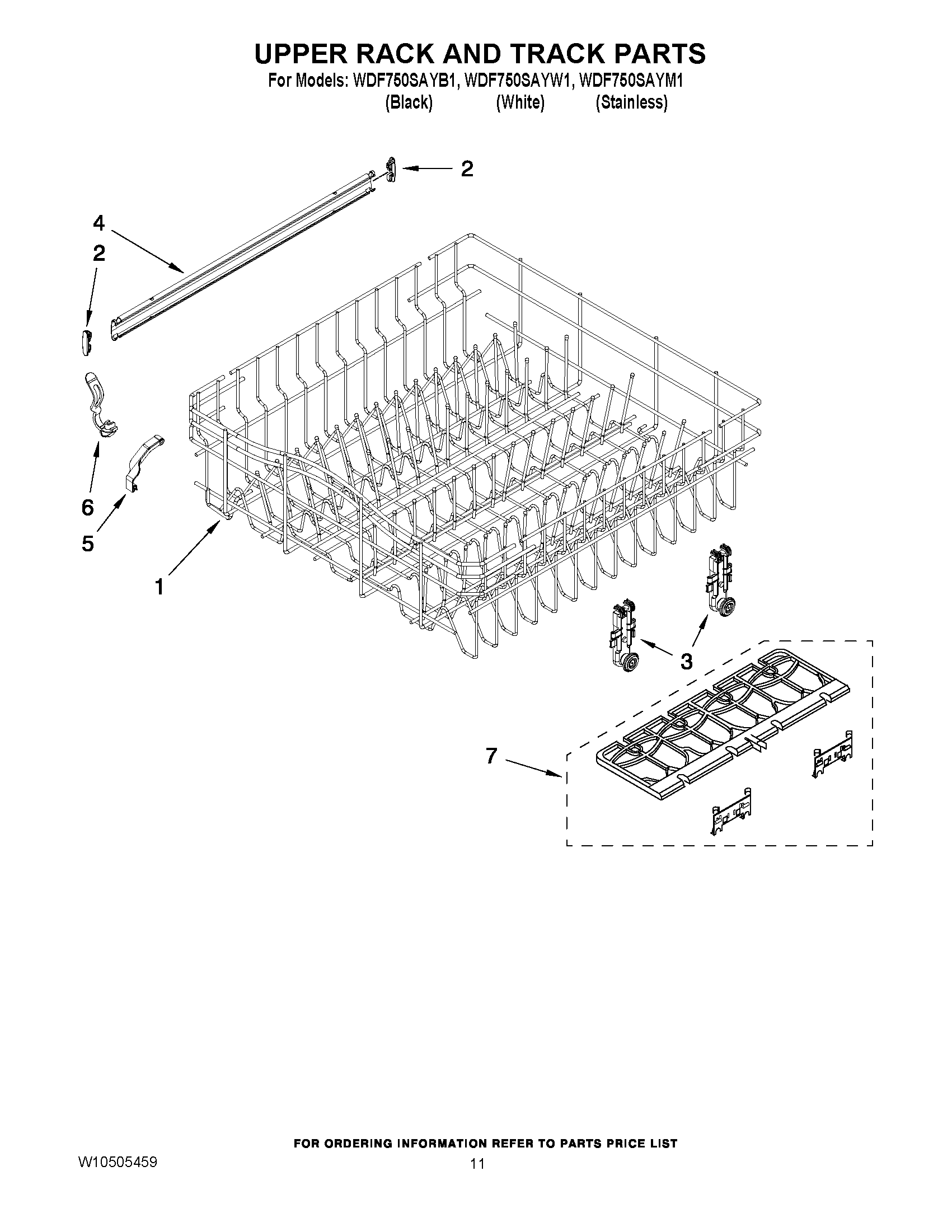 UPPER RACK AND TRACK PARTS
For Models: WDF750SAYB1, WDF750SAYW1, WDF750SAYM1
(Black) (White) (Stainless)

2
4
2
6
5
1
3
7

FOR ORDERING INFORMATION REFER TO PARTS PRICE LIST
W10505459
11