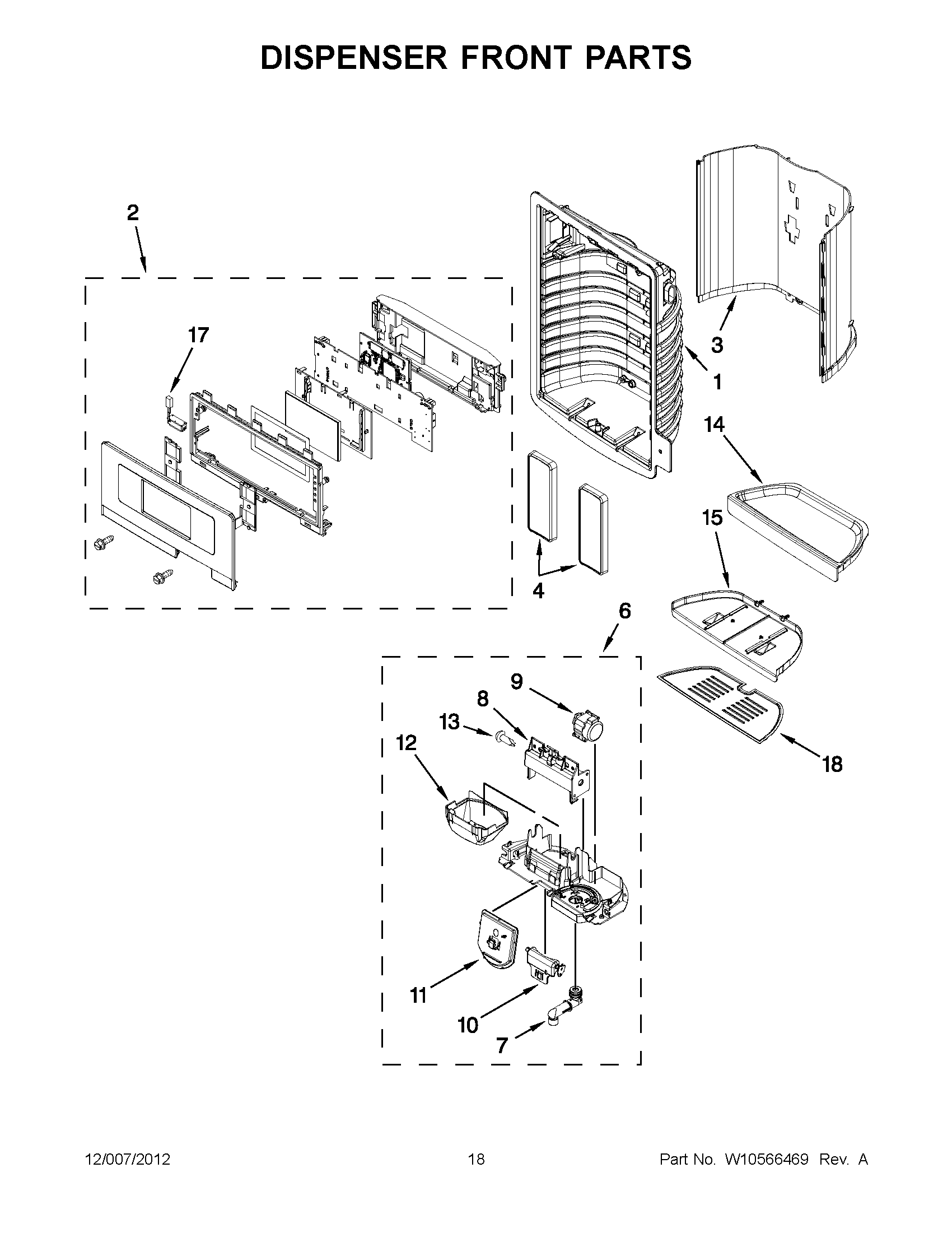 DISPENSER FRONT PARTS

2

17

3

1

14

15

4

6

9

8

13

12

18

11

10

7

12/007/2012

18

Part No. W10566469 Rev. A