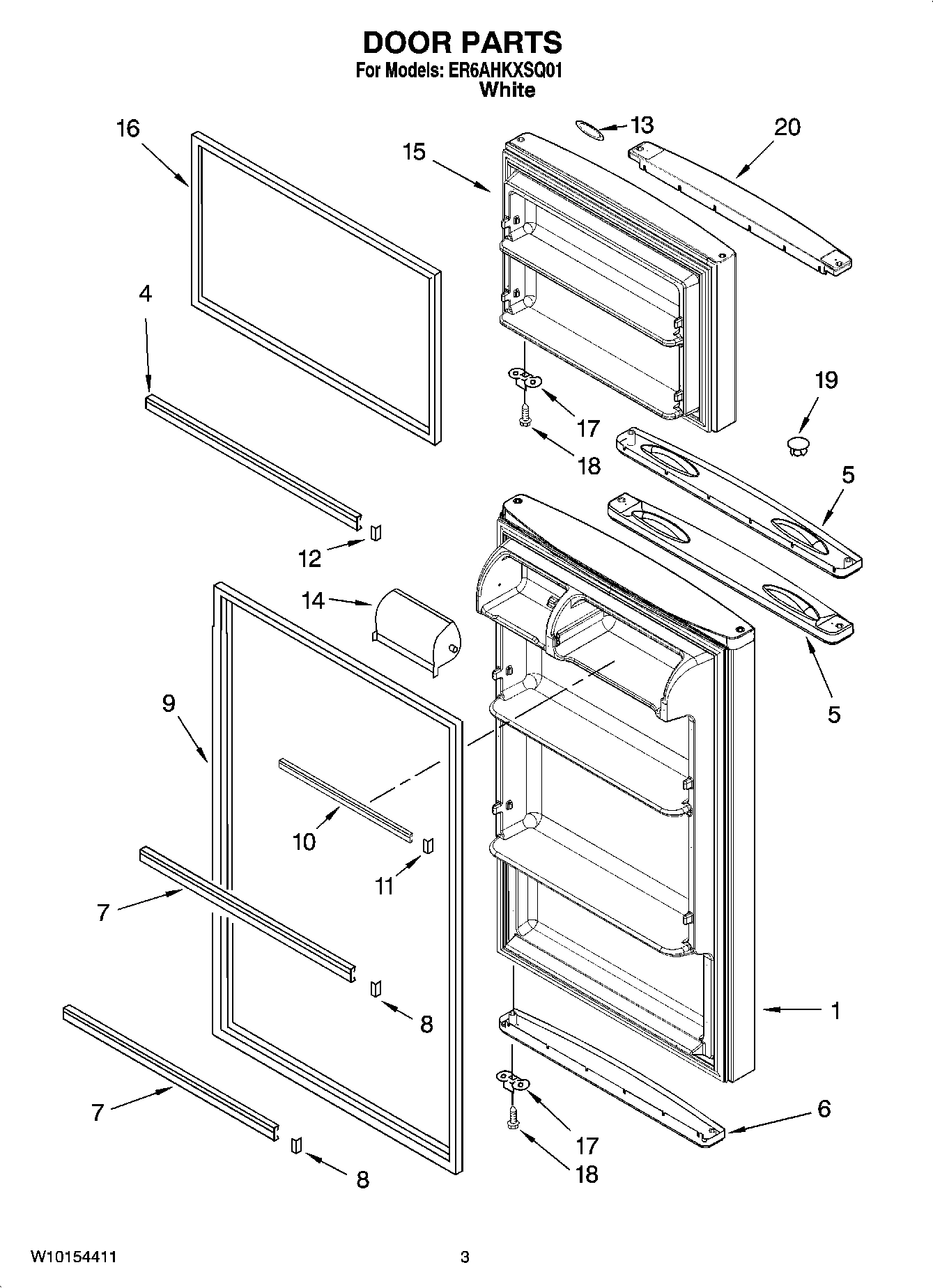 DOOR PARTS
For Models: ER6AHKXSQ01
White

16
13
20
15
4
19
17
18
5
12
14
5
9
10
11
7
8
1
7
6
17
18
8

W10154411
3