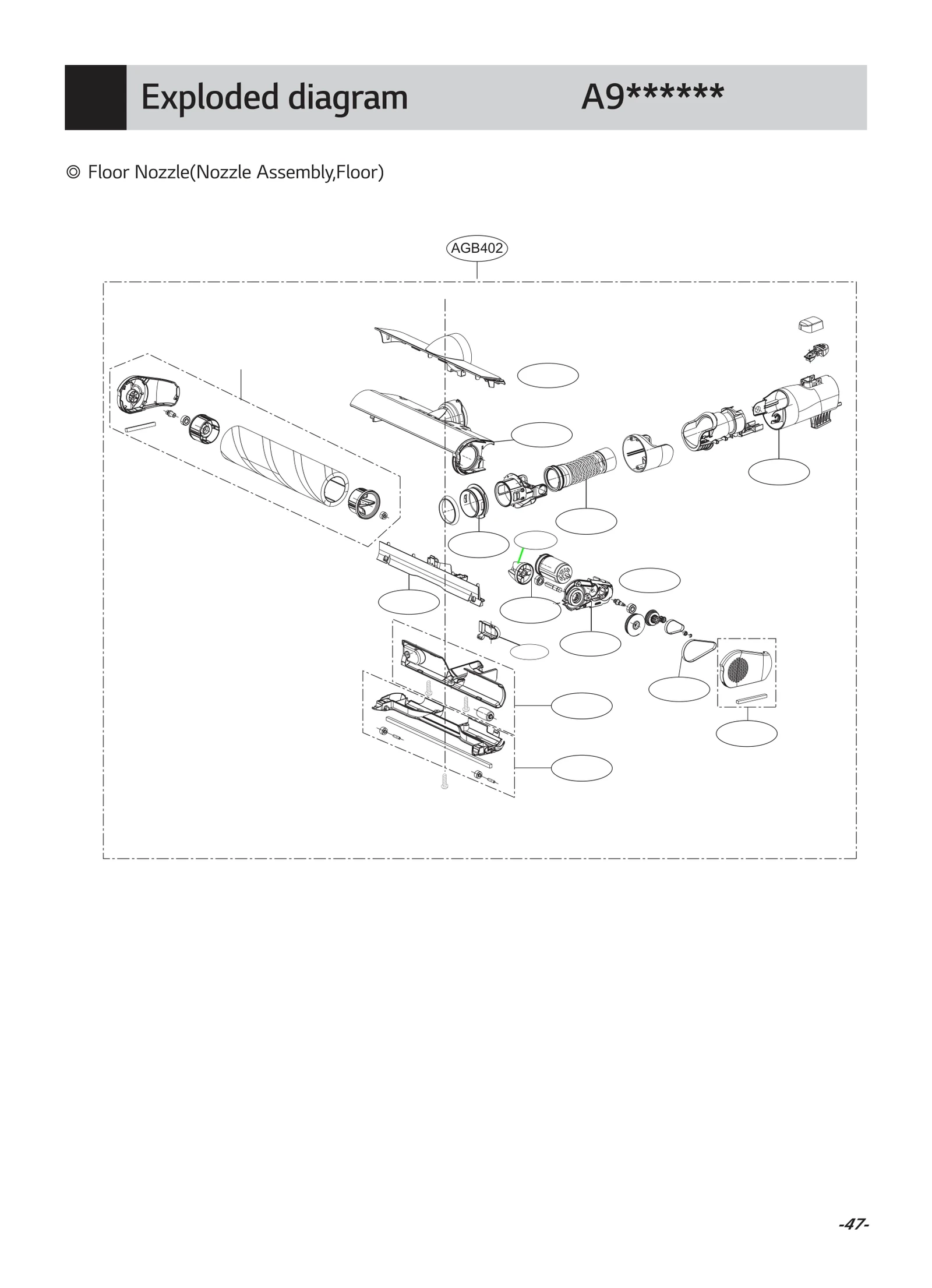 Exploded diagram A9******

◎ Floor Nozzle(Nozzle Assembly,Floor)

AGB402

-47-