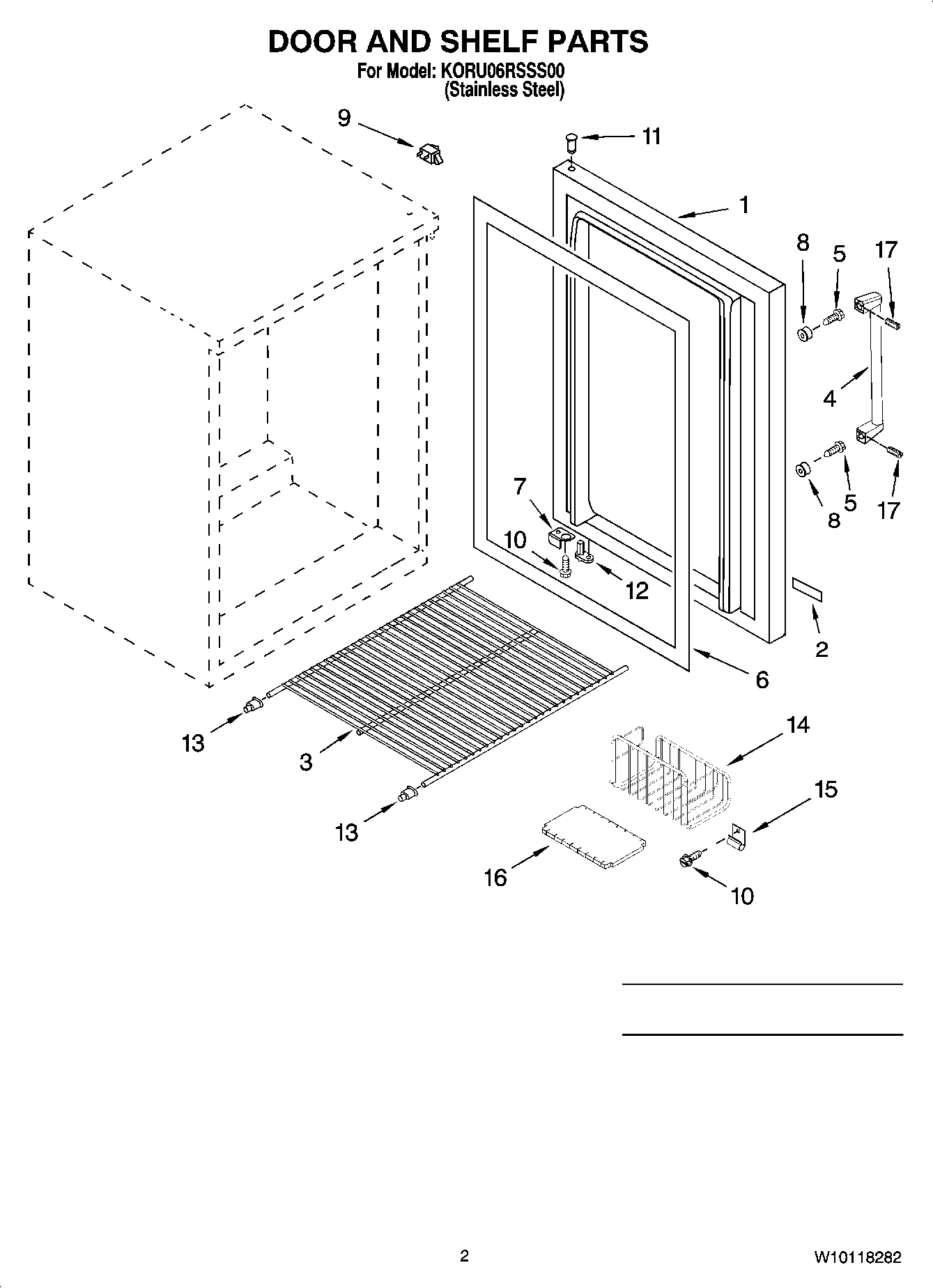 DOOR AND SHELF PARTS
For Model: KORU06RSSS00
(Stainless Steel)

9
11
1
8
5
17
4
8
5
17
7
10
12
2
6
13
3
13
14
15
16
10

2
W10118282