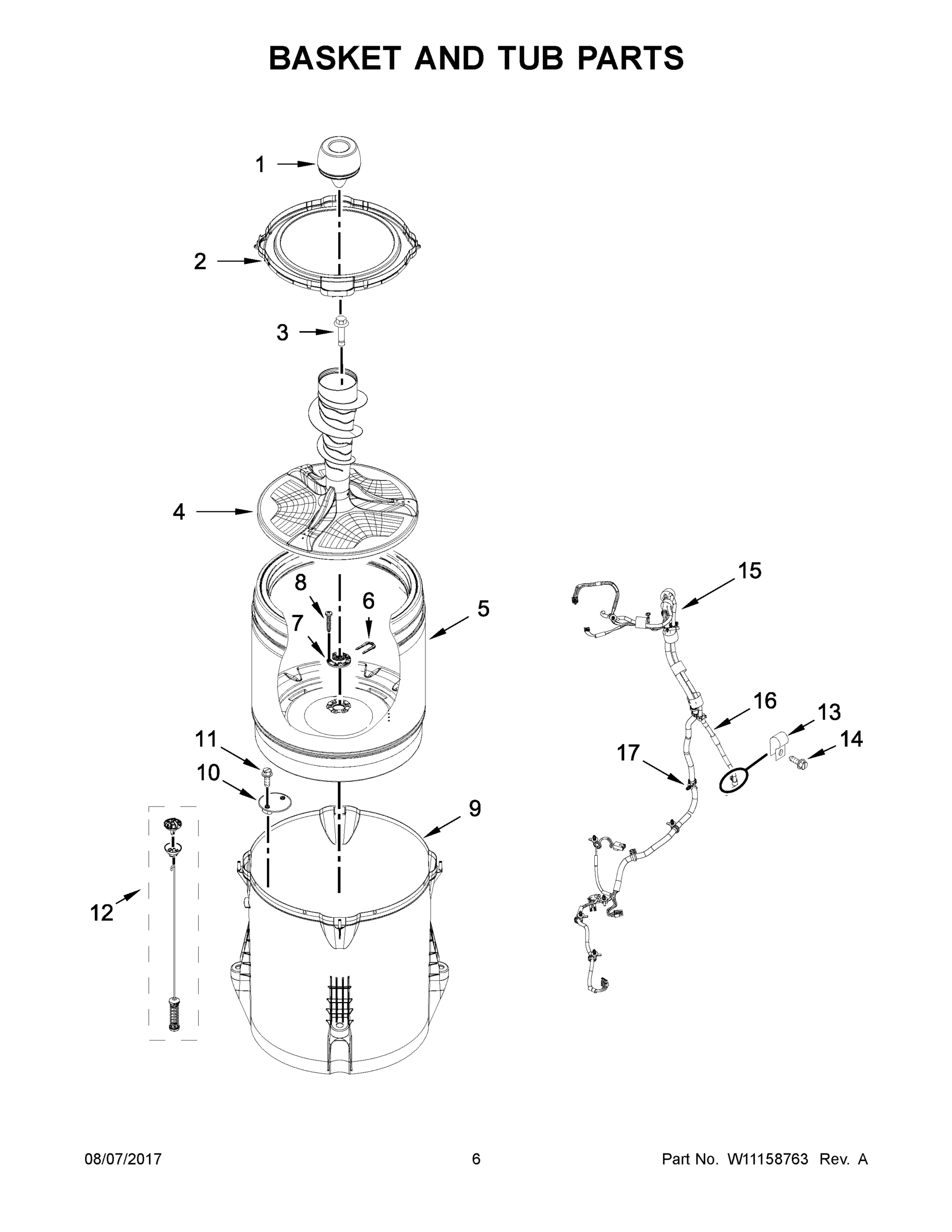 BASKET AND TUB PARTS

1

2

3

4

8

6

7

5

15

16

13

14

17

11

10

9

12

08/07/2017

6

Part No. W11158763 Rev. A