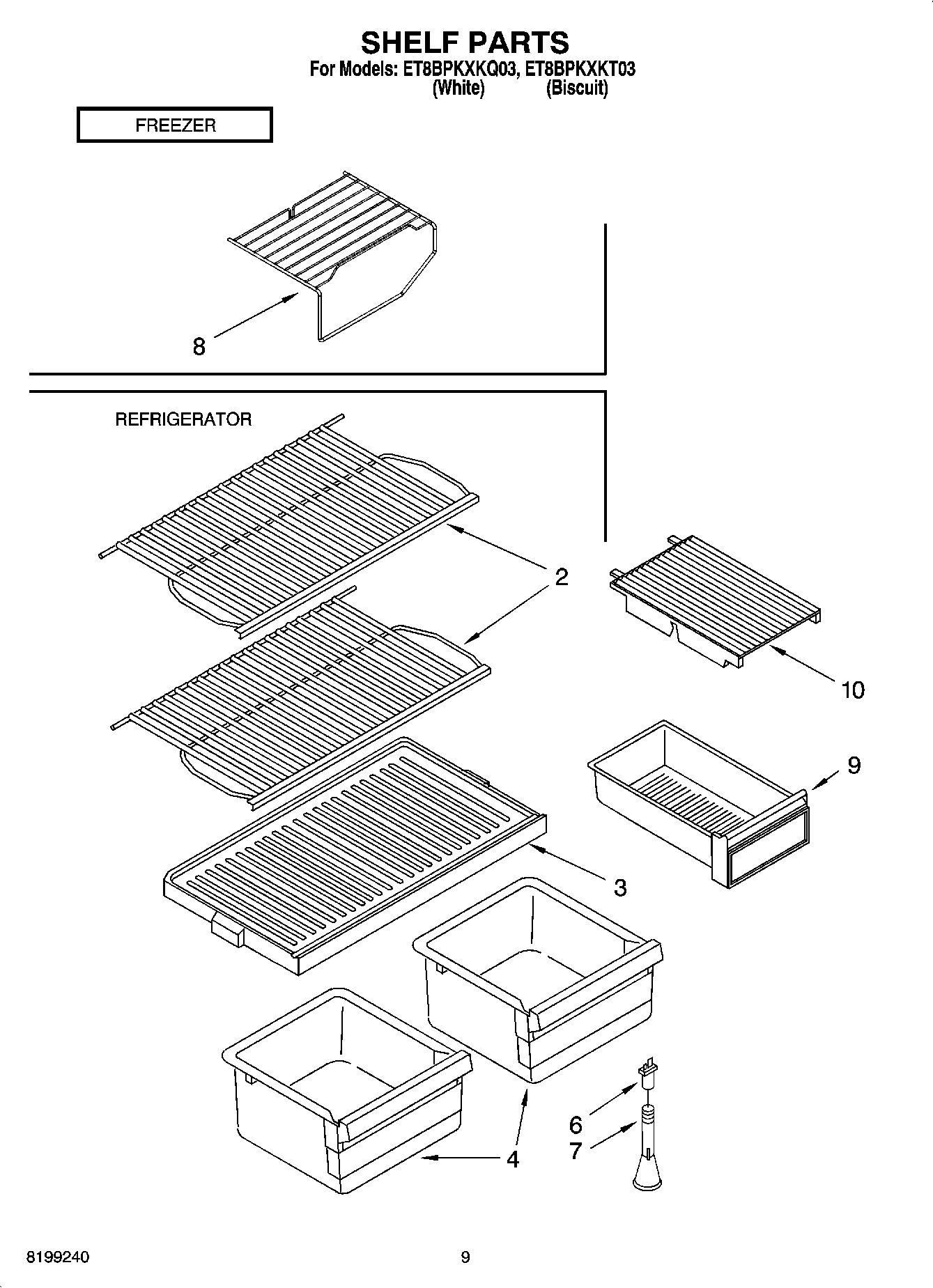 SHELF PARTS
For Models: ET8BPKXKQ03, ET8BPKXKT03
(White) (Biscuit)

FREEZER

8

REFRIGERATOR

2

10

9

3

6
7

4

8199240

9