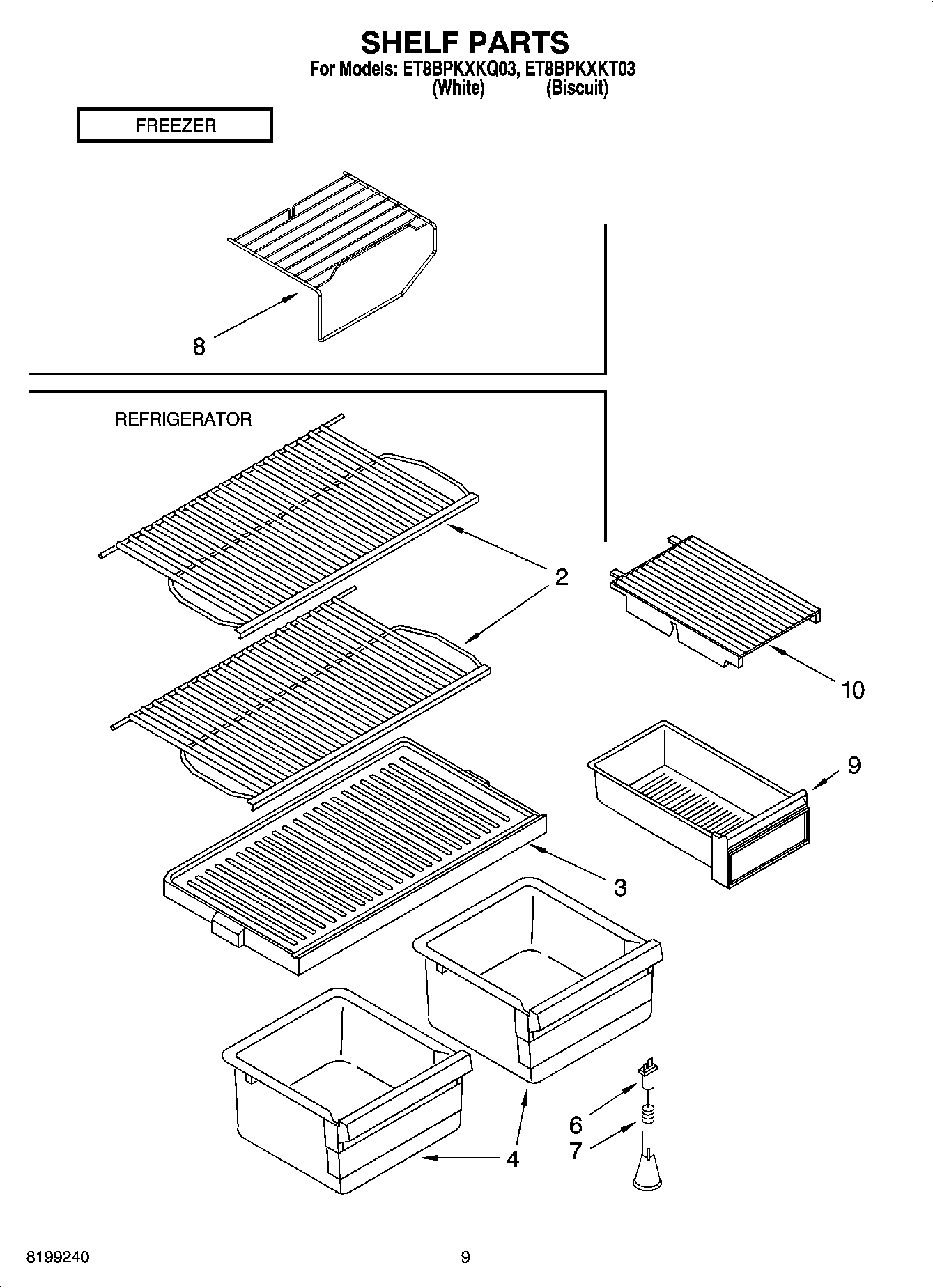 SHELF PARTS

For Models: ET8BPKXKQ03, ET8BPKXKT03
(White) (Biscuit)

FREEZER

8

REFRIGERATOR

2

10

9

3

6

7

4

8199240

9