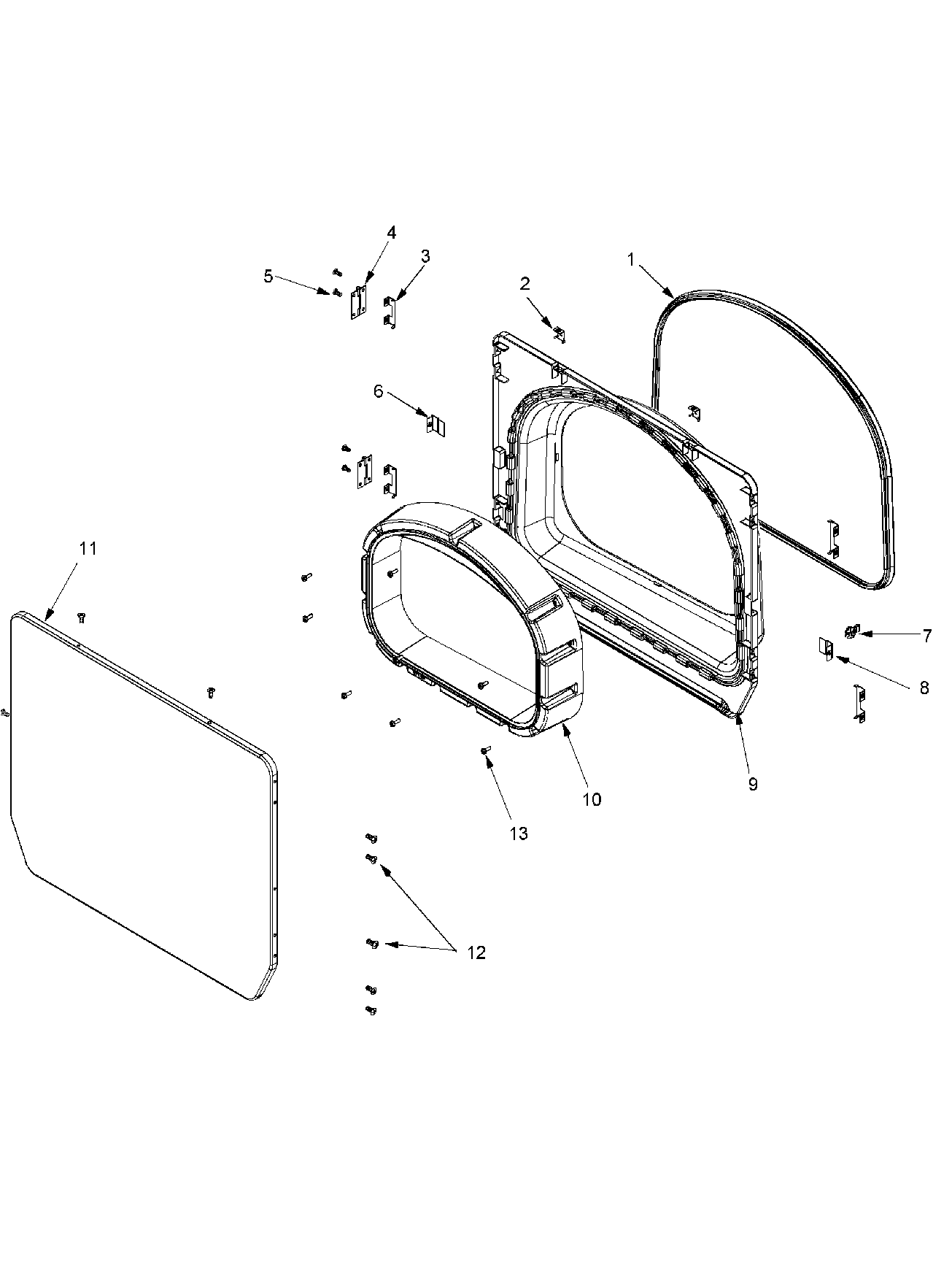 4
3
5
2
1
6
11
7
8
9
10
13
12