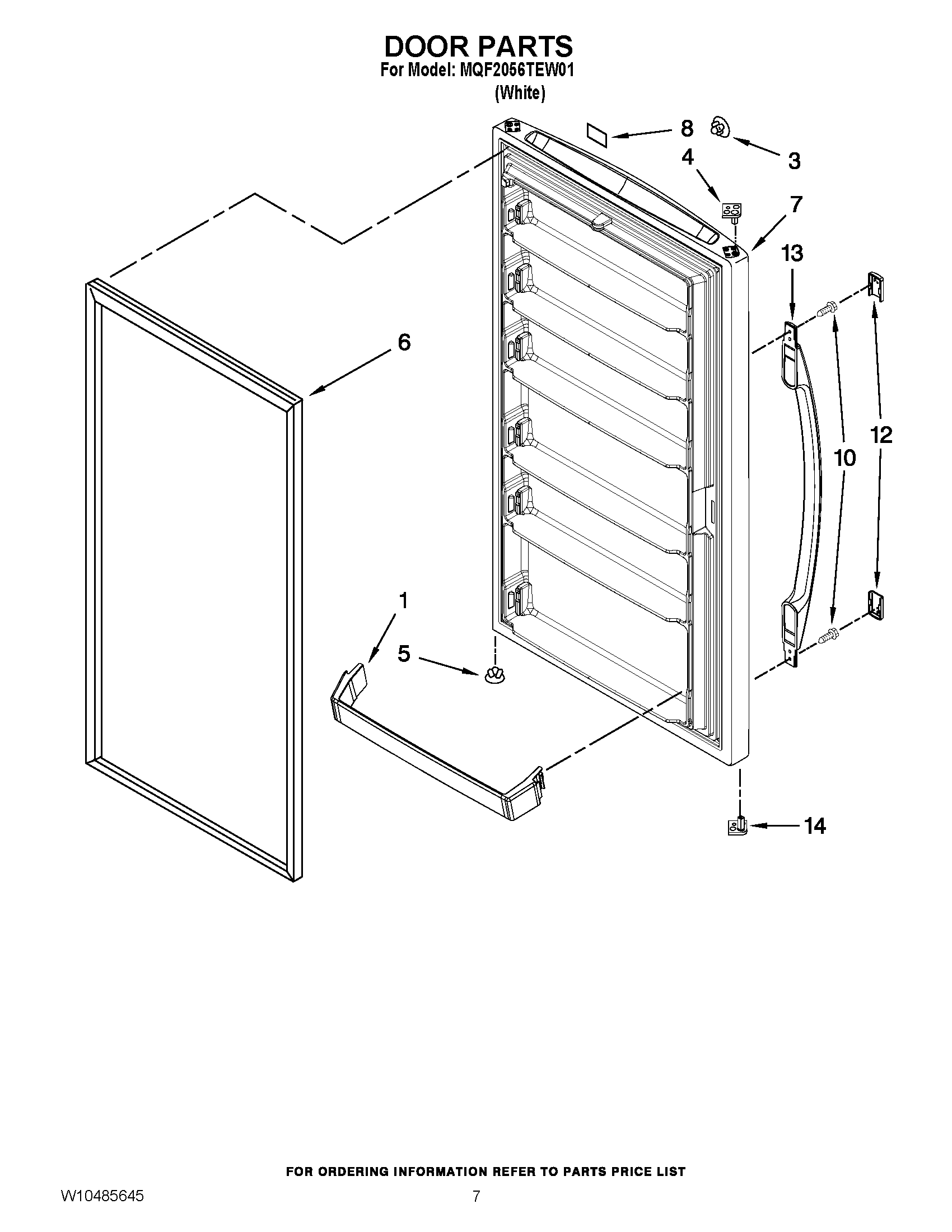 DOOR PARTS
For Model: MQF2056TEW01
(White)

8
3
4
7
13
6
12
10
1
5
14

FOR ORDERING INFORMATION REFER TO PARTS PRICE LIST

W10485645
7