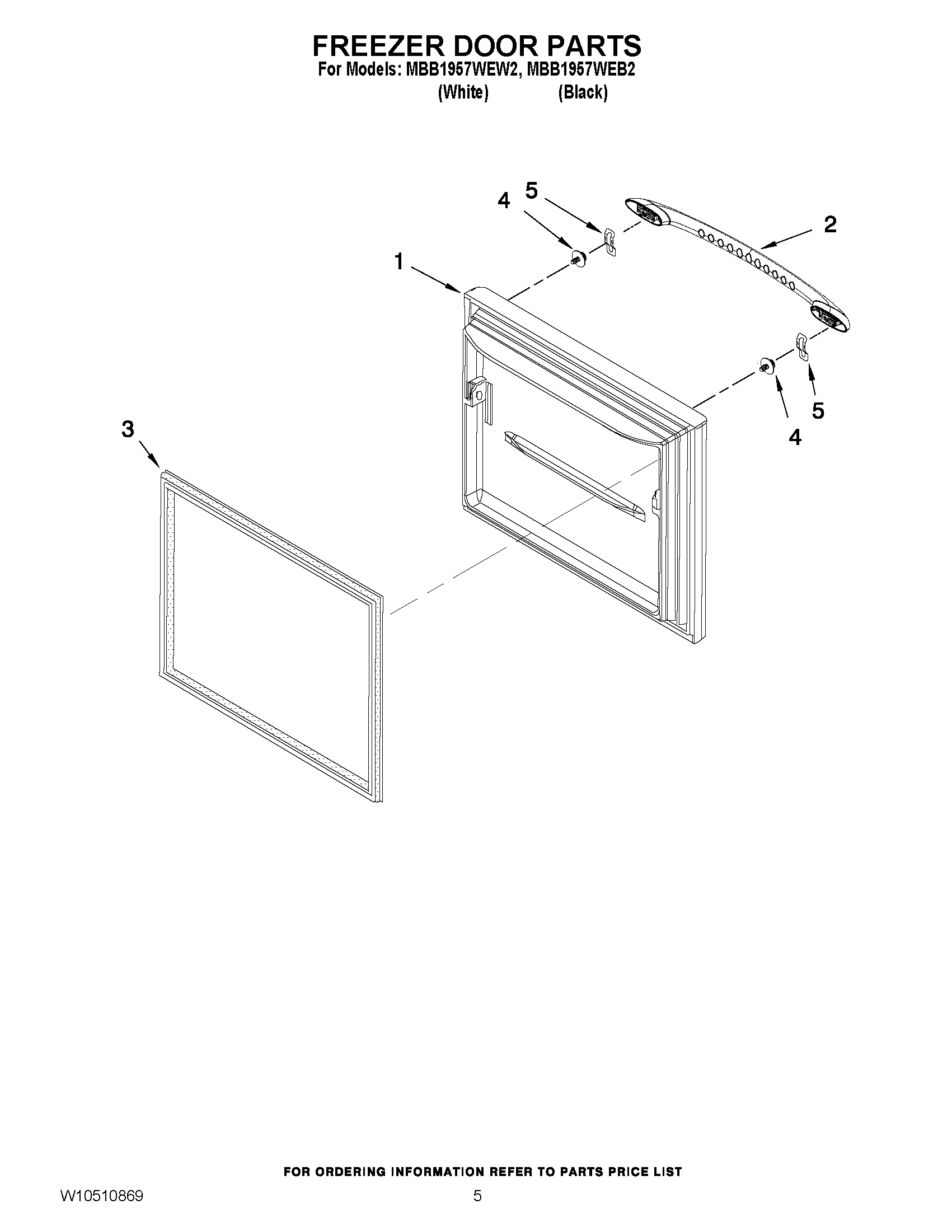 FREEZER DOOR PARTS
For Models: MBB1957WEW2, MBB1957WEB2
(White) (Black)

4 5

2

1

5

4

3

FOR ORDERING INFORMATION REFER TO PARTS PRICE LIST

W10510869 5