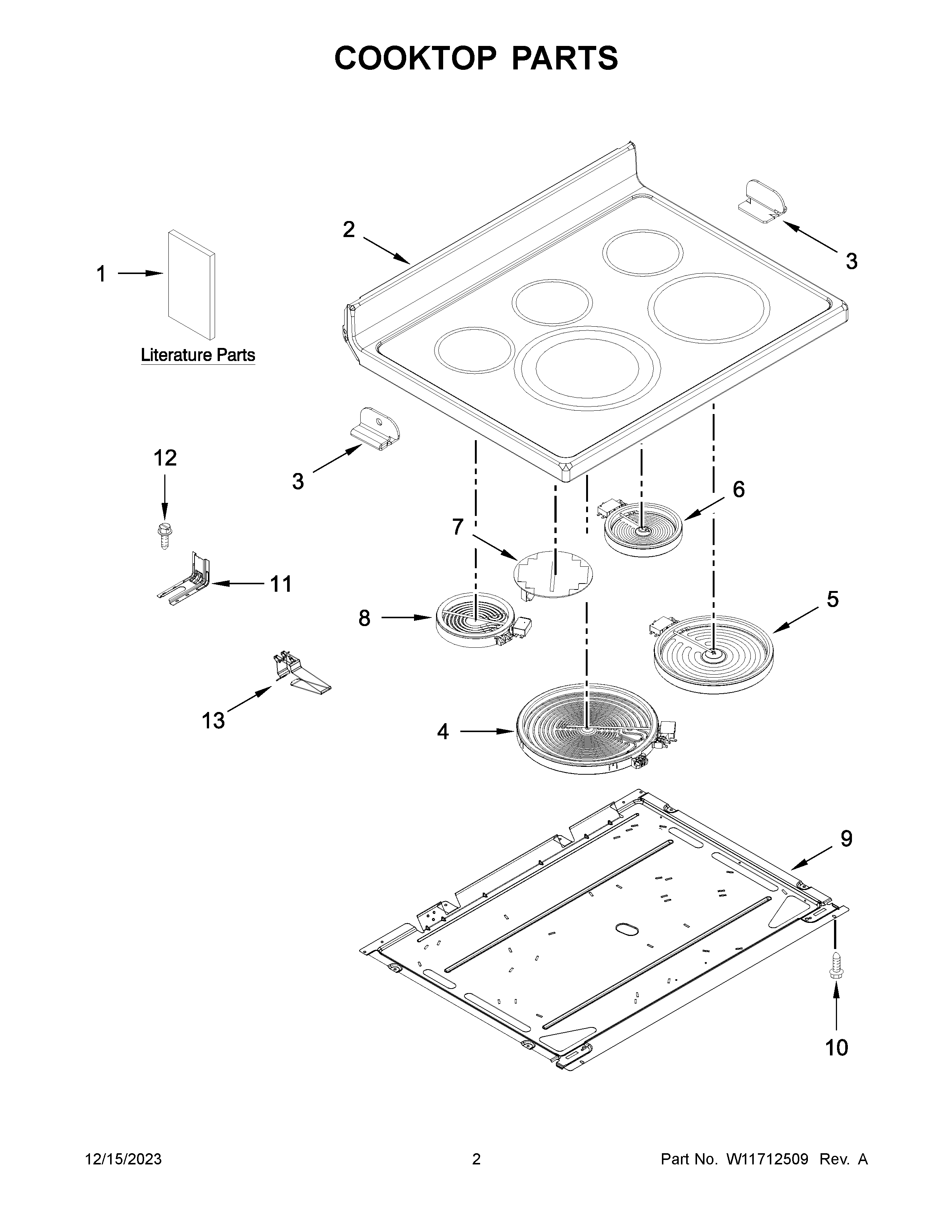 COOKTOP PARTS

2

3

1

Literature Parts

3

12

6

7

11

8

5

13

4

9

10

12/15/2023

2

Part No. W11712509 Rev. A