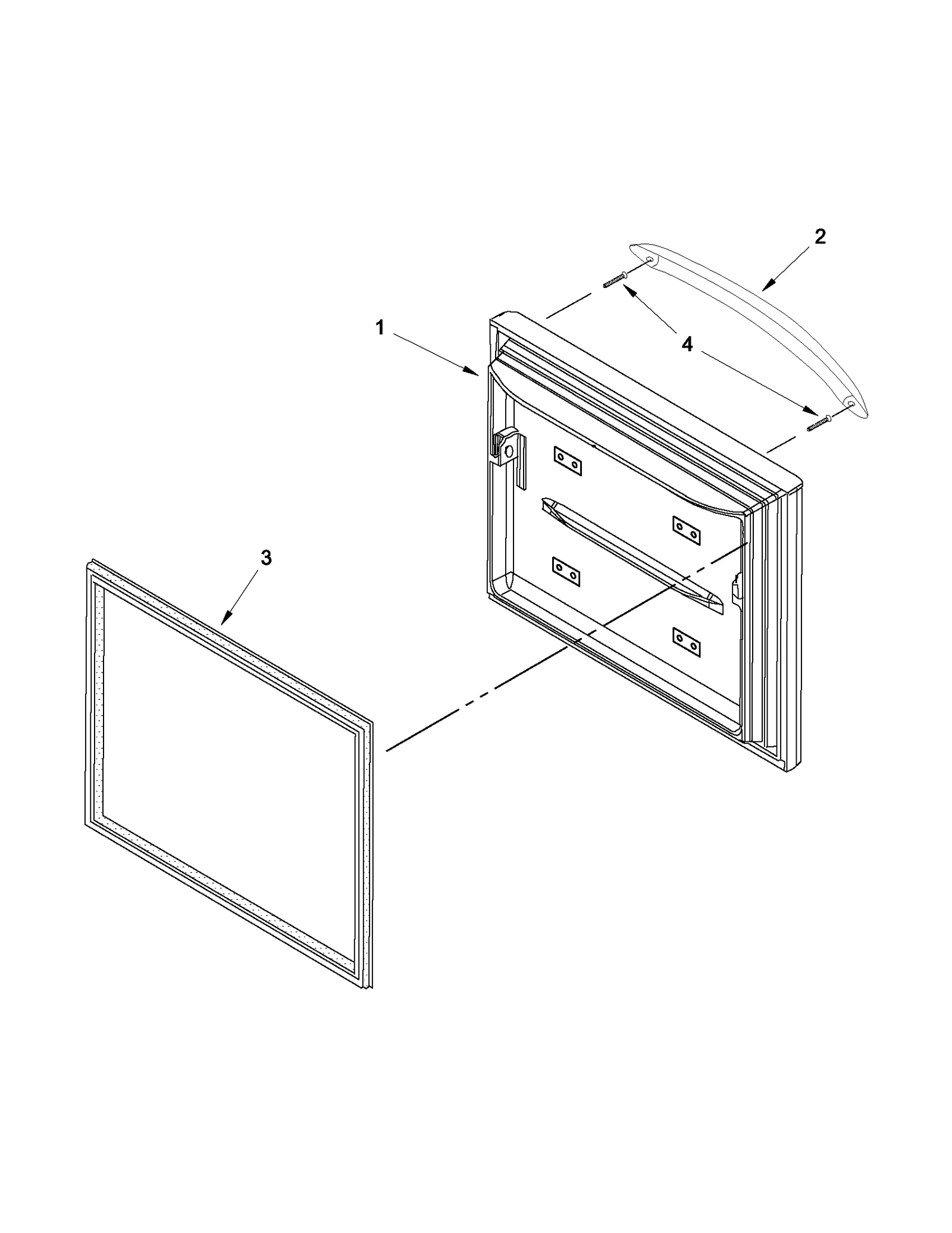 2

1

4

3