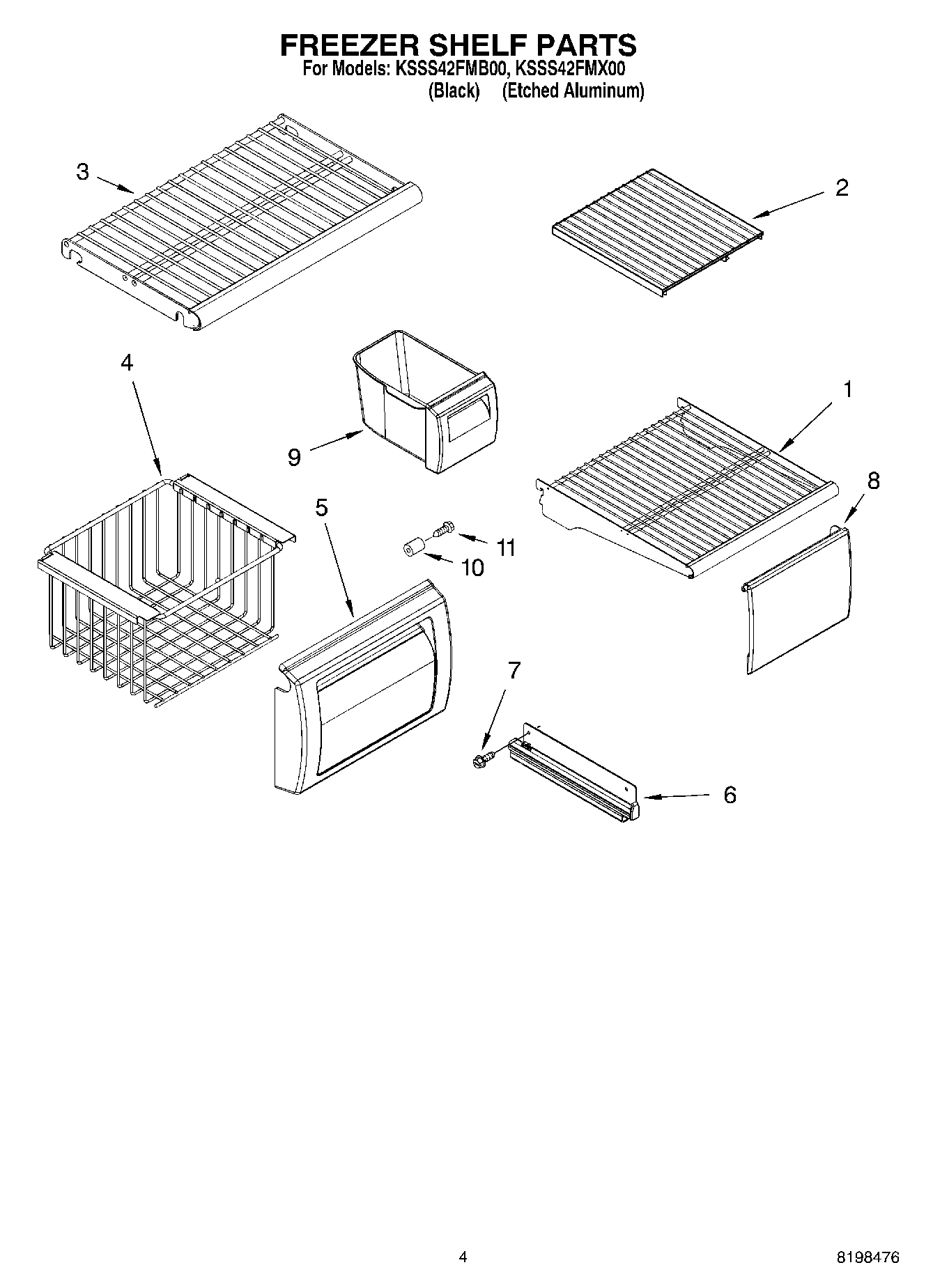 FREEZER SHELF PARTS
For Models: KSSS42FMB00, KSSS42FMX00
(Black) (Etched Aluminum)

3

2

4

9

1

8

5

11

10

7

6

4

8198476