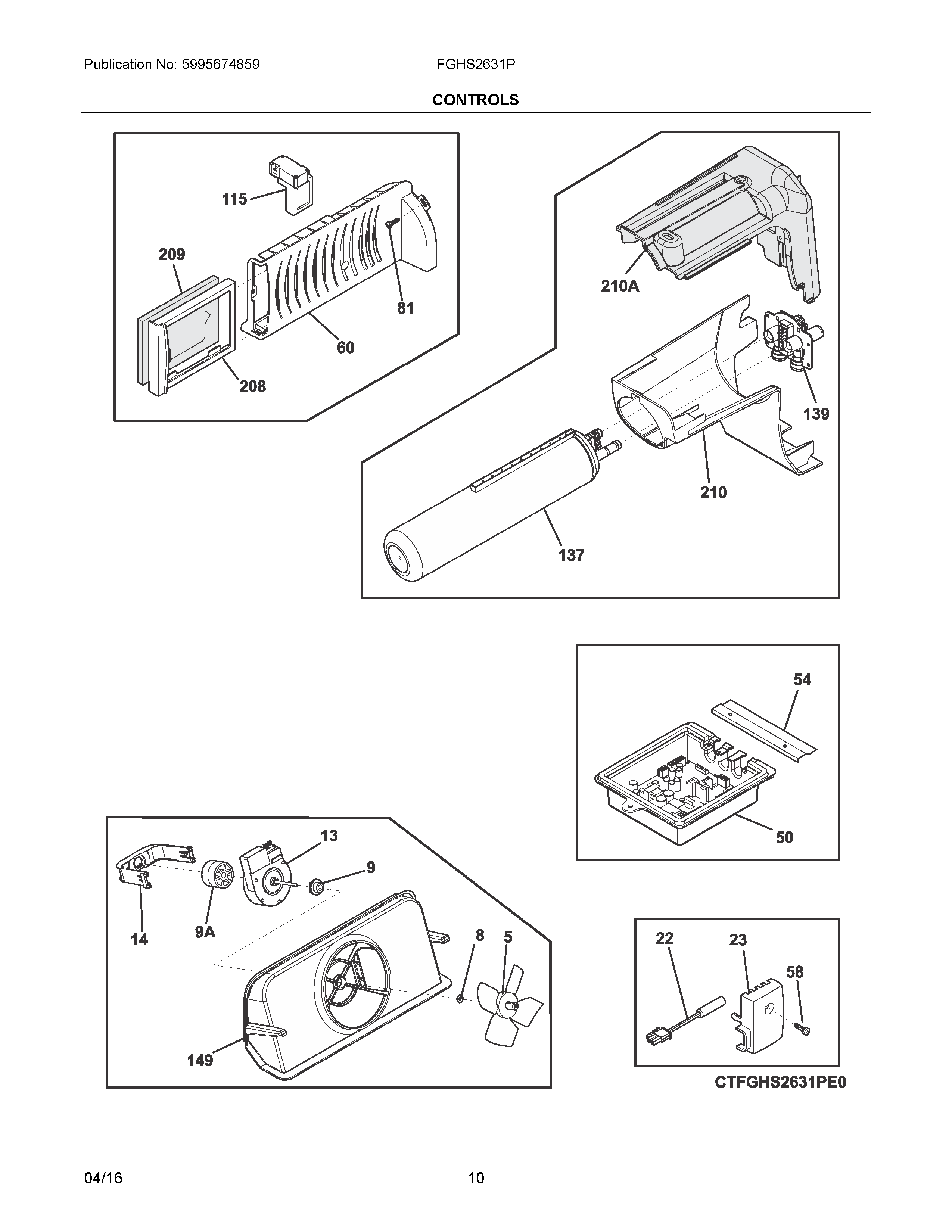 Publication No: 5995674859

FGHS2631P

CONTROLS

115
209
81
60
208

210A
139
210
137

54
50

13
9
14
9A
8
5
149

22
23
58

CTFGHS2631PE0

04/16

10