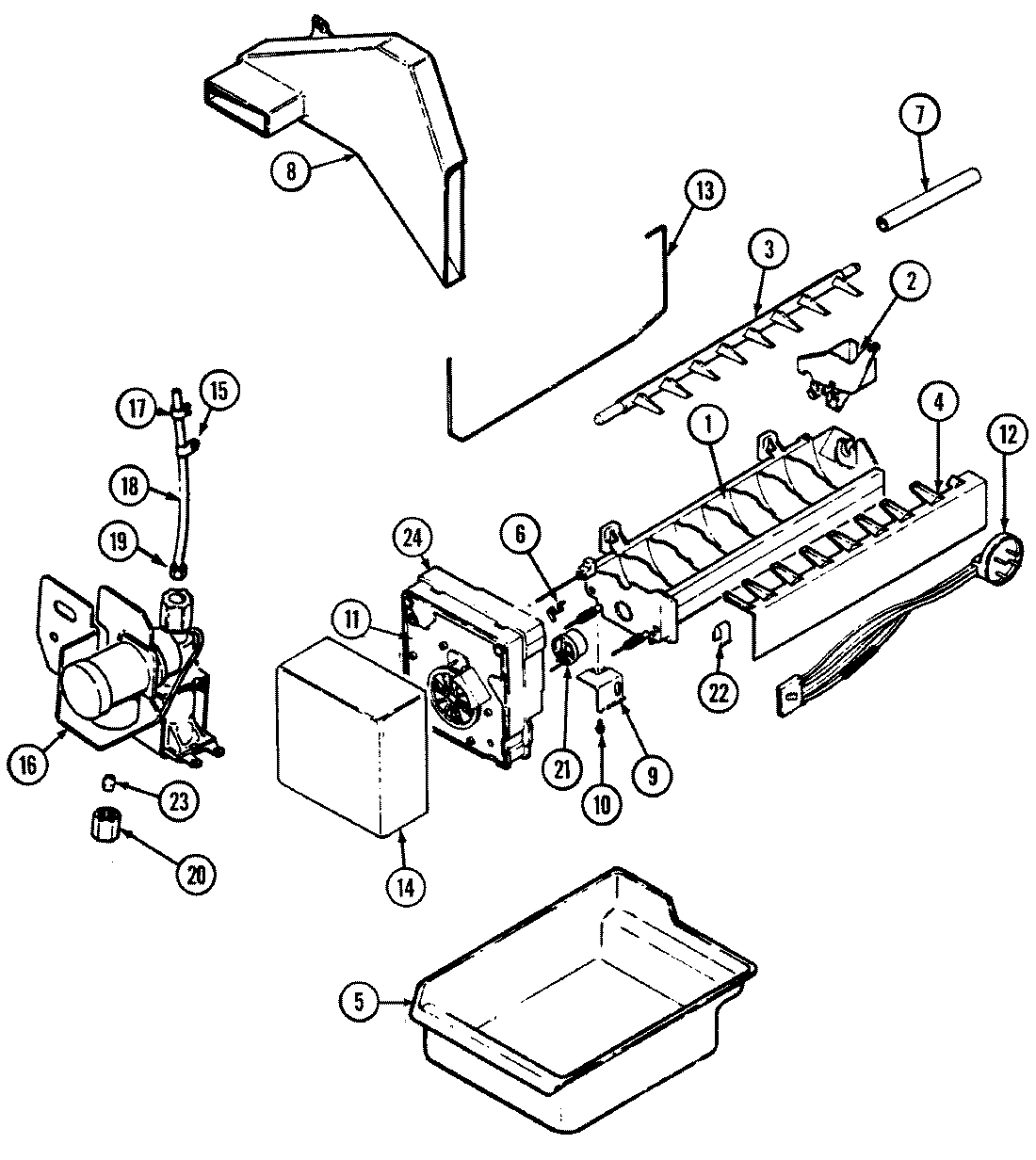 8
7
13
3
2
17
15
18
19
1
4
12
24
6
11
16
21
22
9
10
23
20
14
5