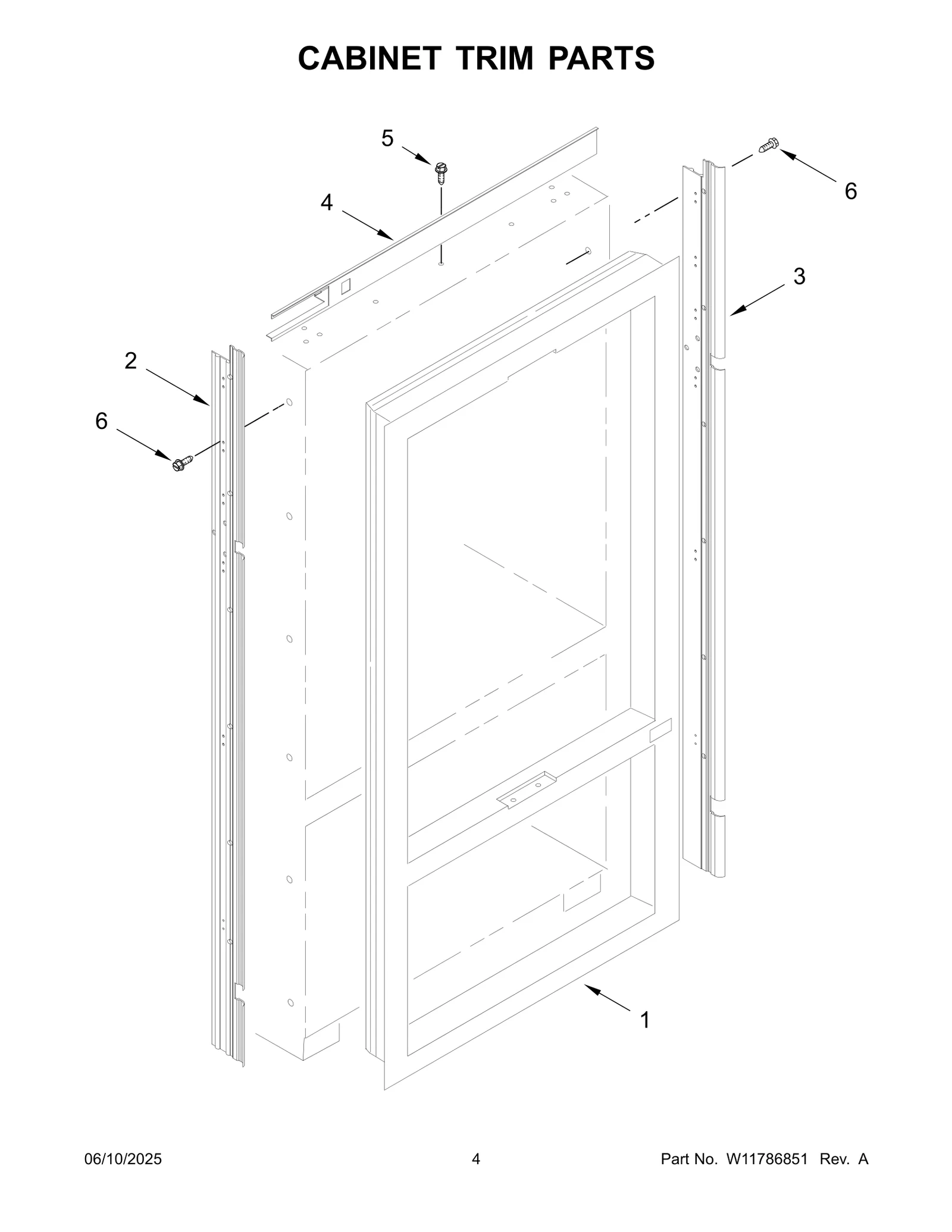 CABINET TRIM PARTS

5

6

4

3

2

6

1

06/10/2025

4

Part No. W11786851 Rev. A