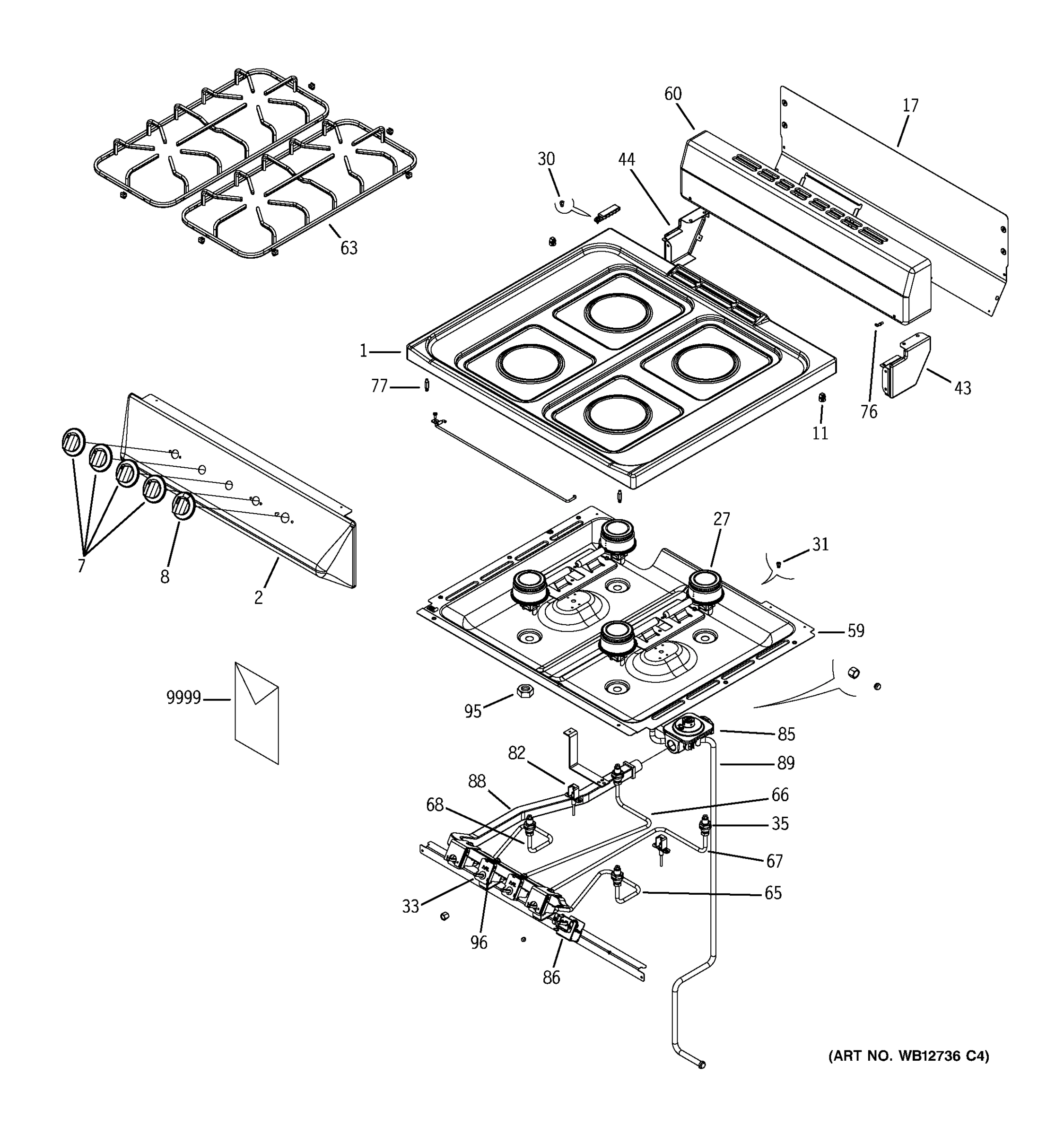 60
17
30
44
63
1
77
43
76
11
7
8
2
27
31
59
9999
95
85
82
89
88
66
68
35
67
33
65
96
86
(ART NO. WB12736 C4)