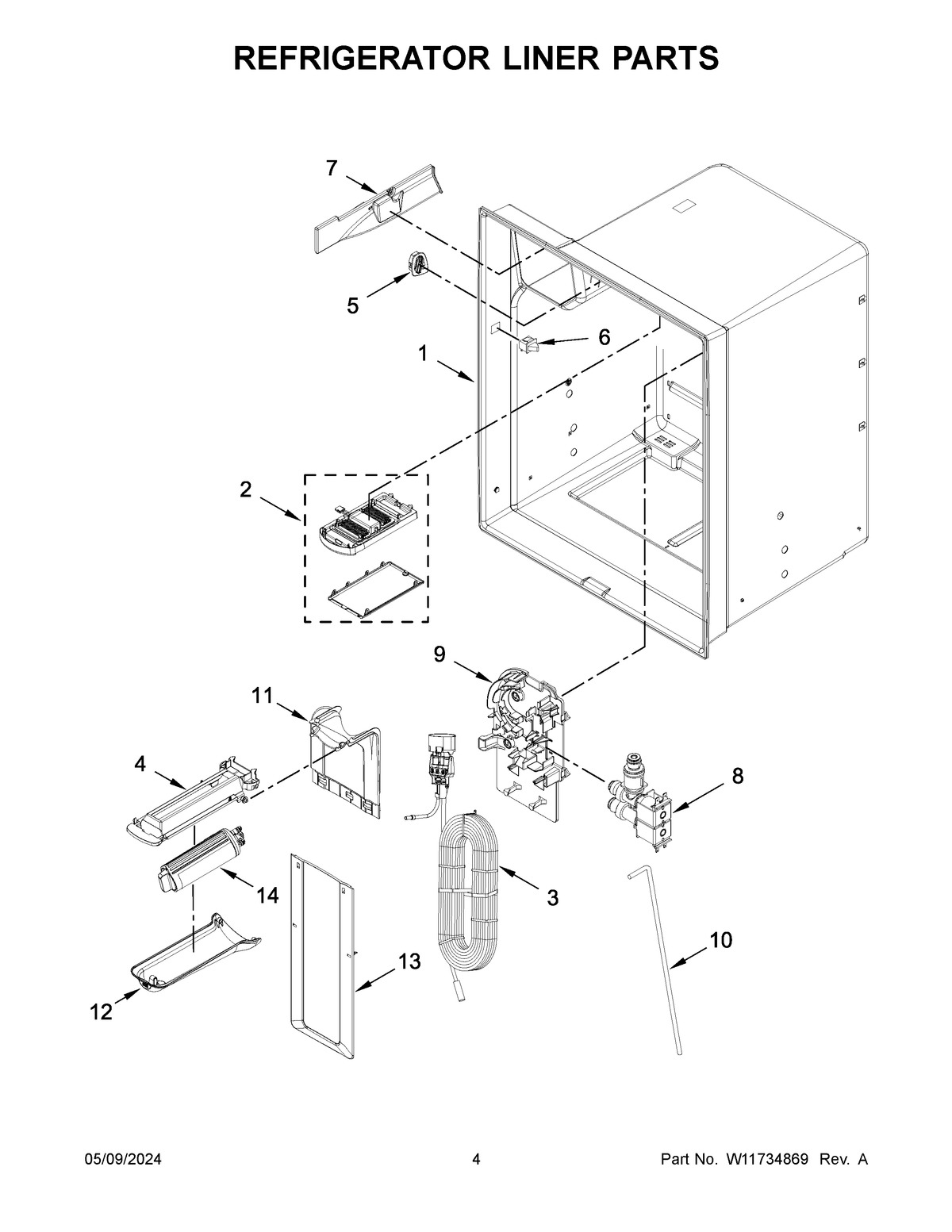 REFRIGERATOR LINER PARTS

7

5

6

1

2

9

11

4

8

14

3

10

13

12

05/09/2024

4

Part No. W11734869 Rev. A