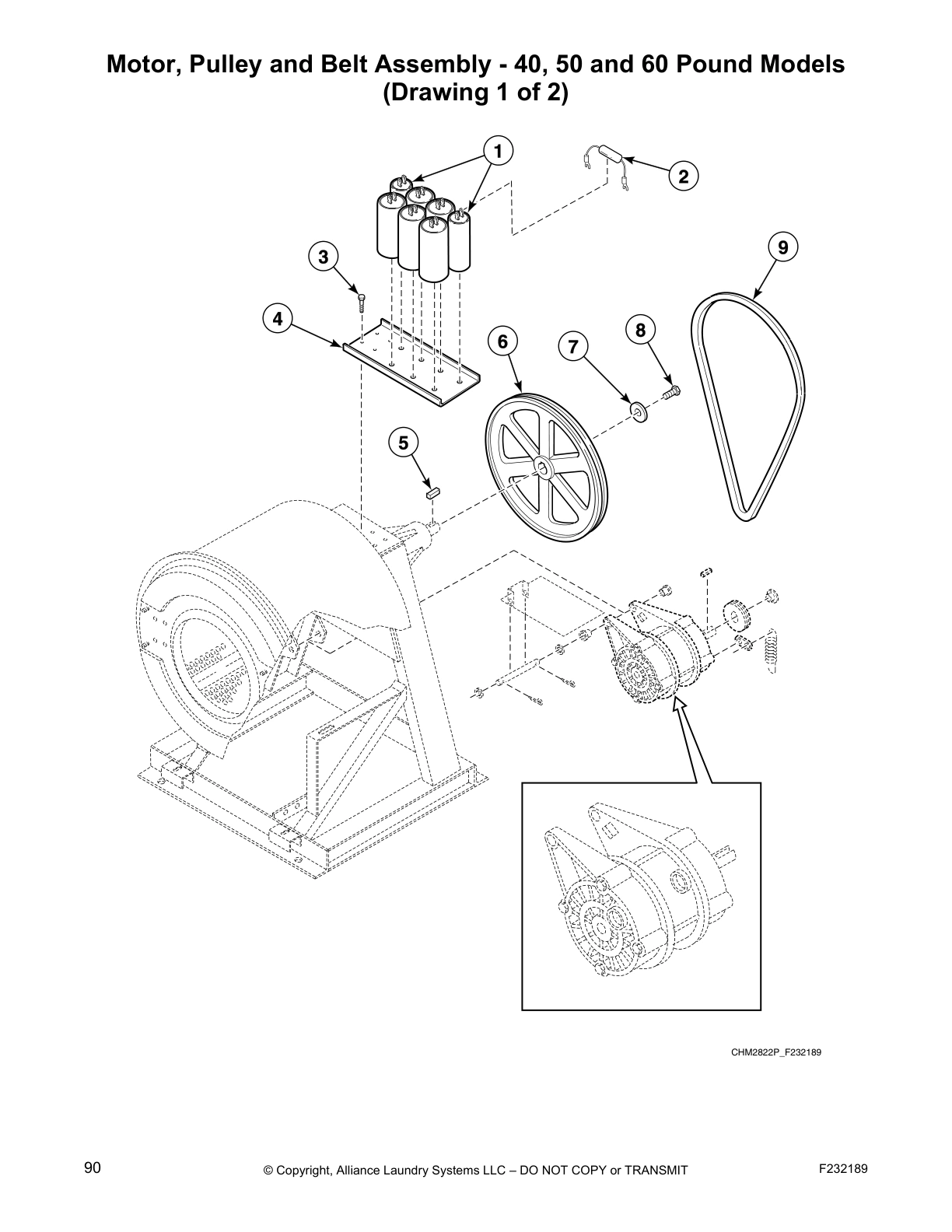 Motor, Pulley and Belt Assembly - 40, 50 and 60 Pound Models
(Drawing 1 of 2)

1
2
3
9
4
6
7
8
5

CHM2822P_F232189

90
© Copyright, Alliance Laundry Systems LLC – DO NOT COPY or TRANSMIT
F232189