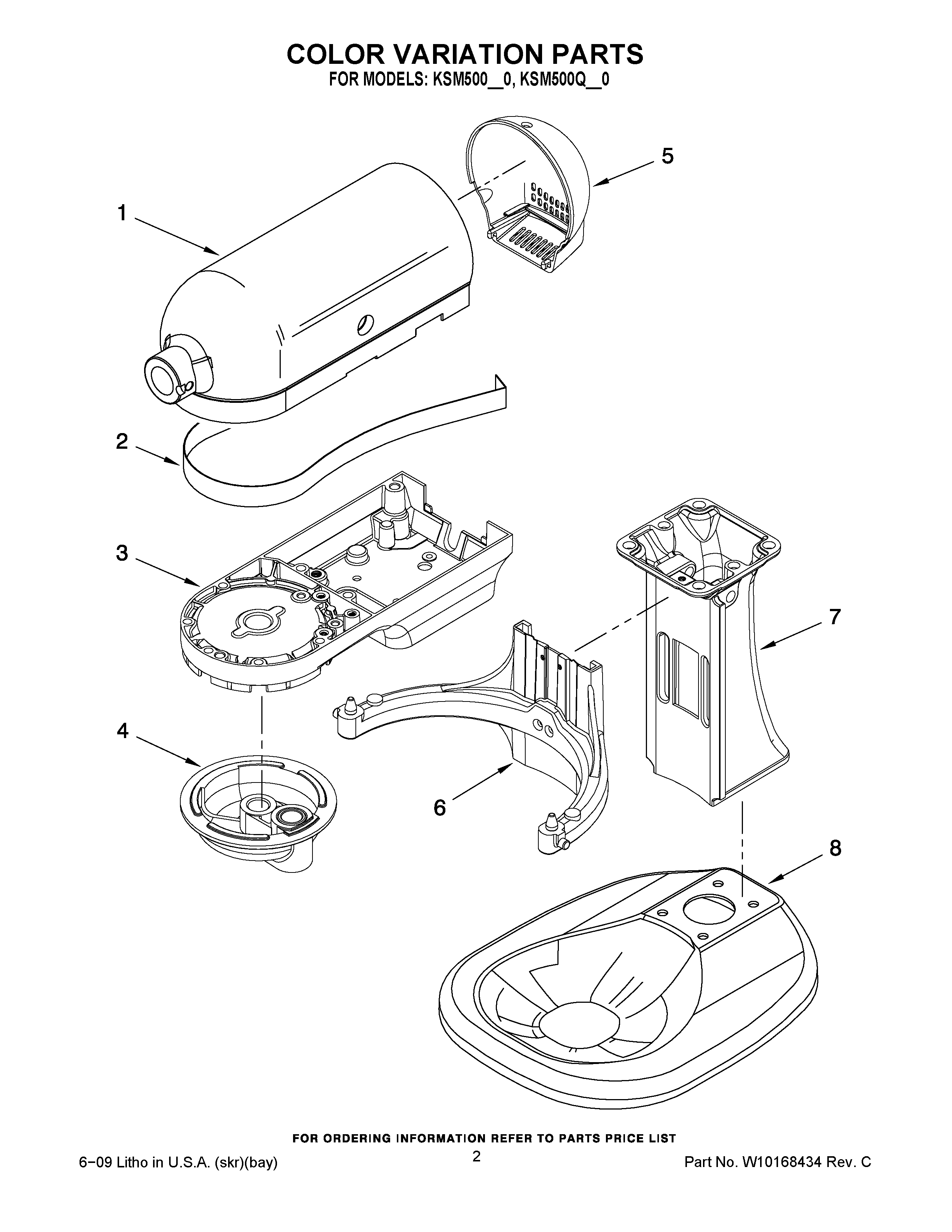 COLOR VARIATION PARTS
FOR MODELS: KSM500__0, KSM500Q__0

5

1

2

3

7

4

6

8

FOR ORDERING INFORMATION REFER TO PARTS PRICE LIST

6−09 Litho in U.S.A. (skr)(bay)

2

Part No. W10168434 Rev. C