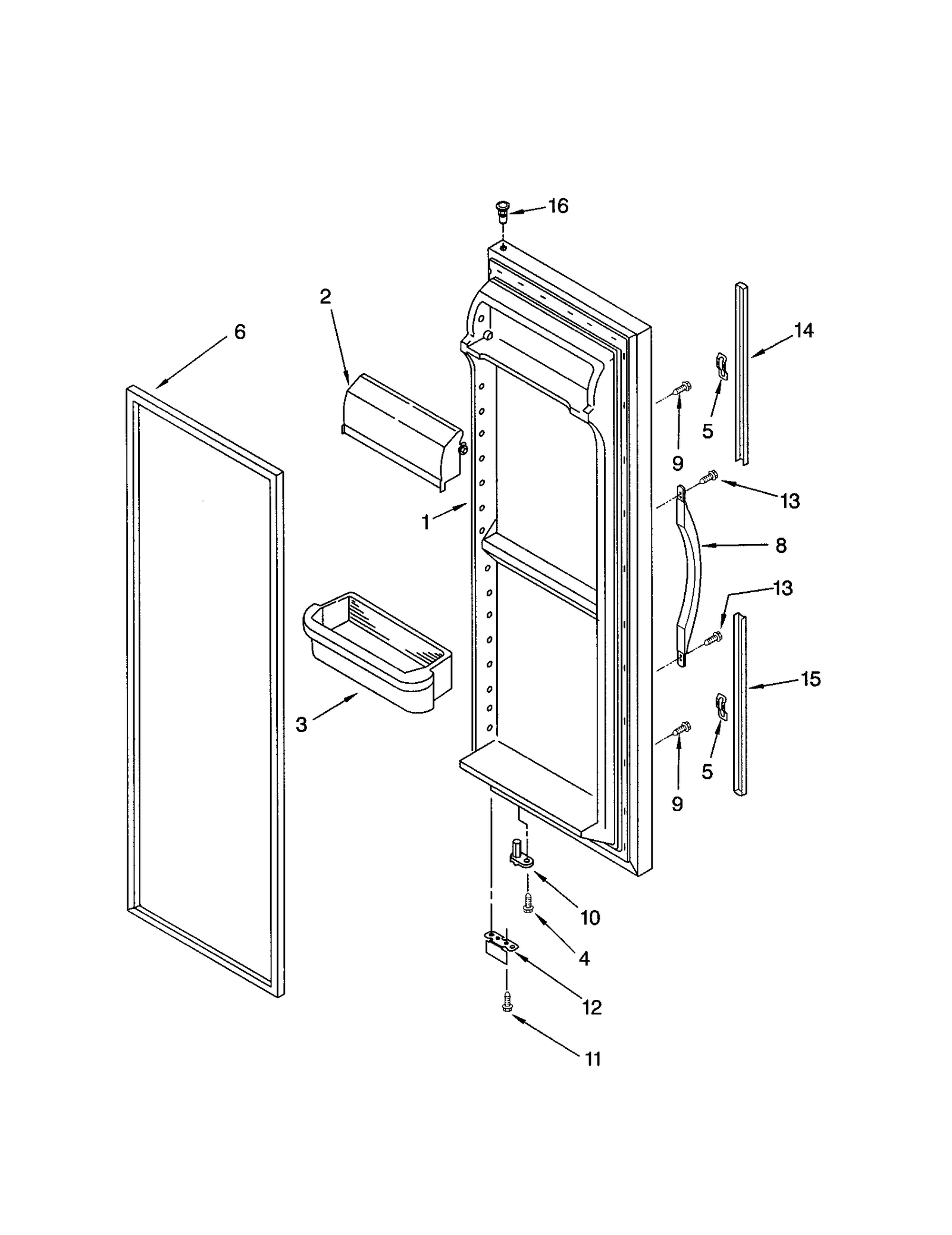 16
2
6
14
5
9
13
1
8
13
15
3
5
9
10
4
12
11