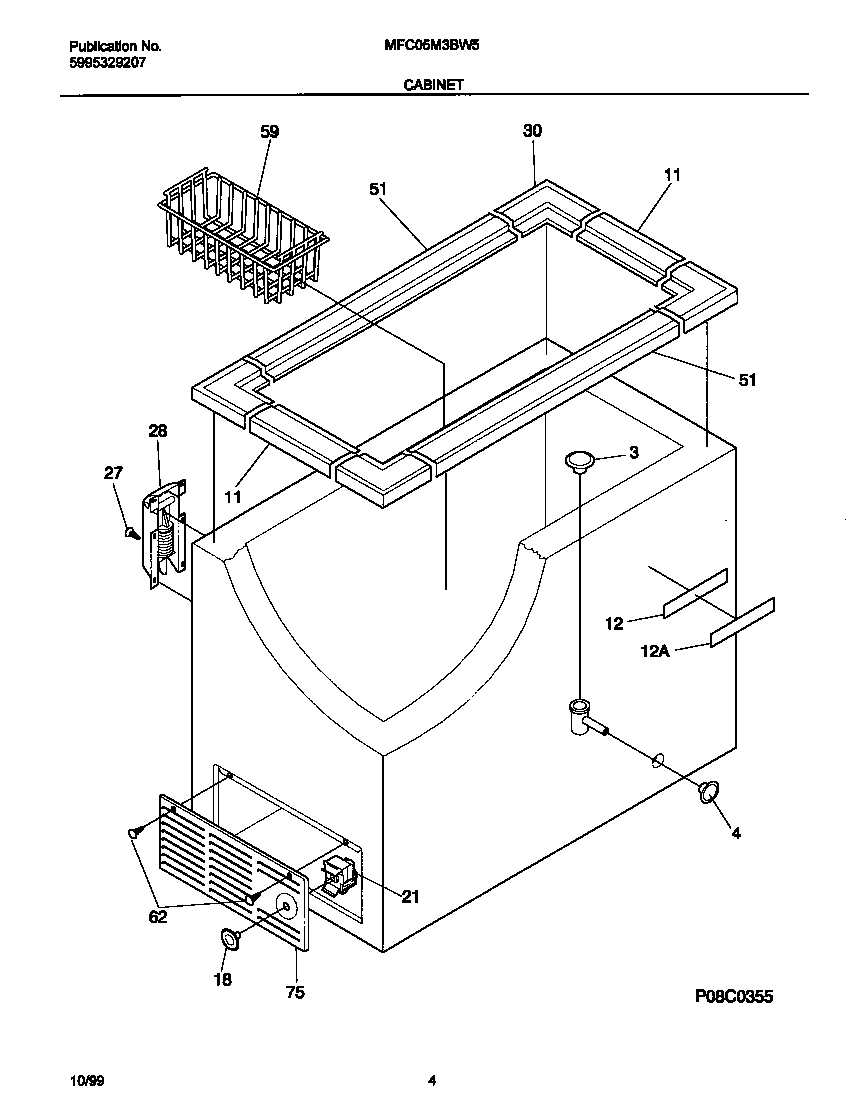 Publication No.
5995329207

MFC05M3BW5

CABINET

59
30
51
11
51
28
27
11
3
12
12A
4
21
62
18
75

P08C0355

10/99

4