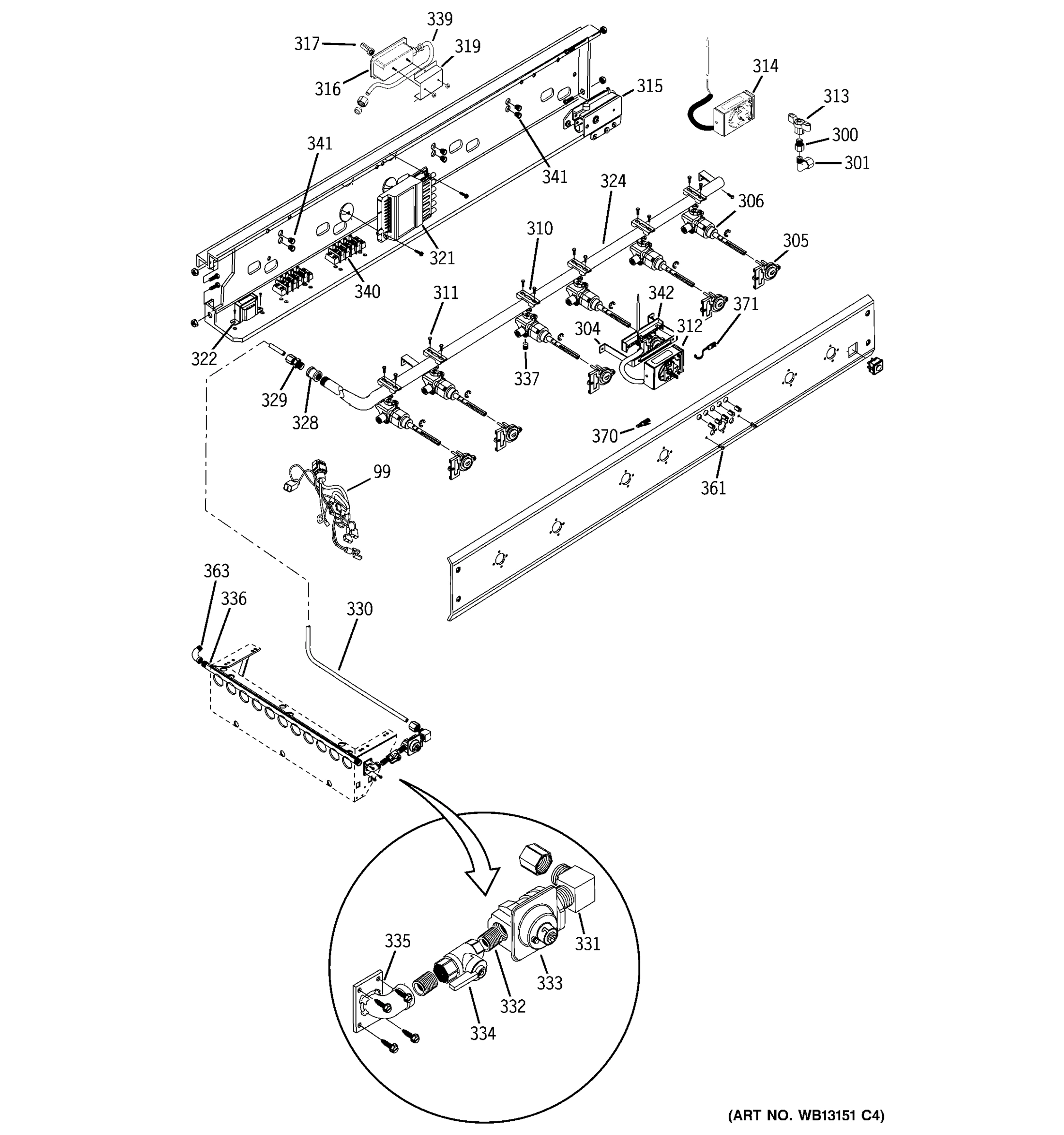 339
317
319
316
314
315
313
300
301
341
341
324
306
310
305
321
340
311
342
371
304
312
322
337
329
328
370
99
361
363
336
330
335
331
333
332
334
(ART NO. WB13151 C4)