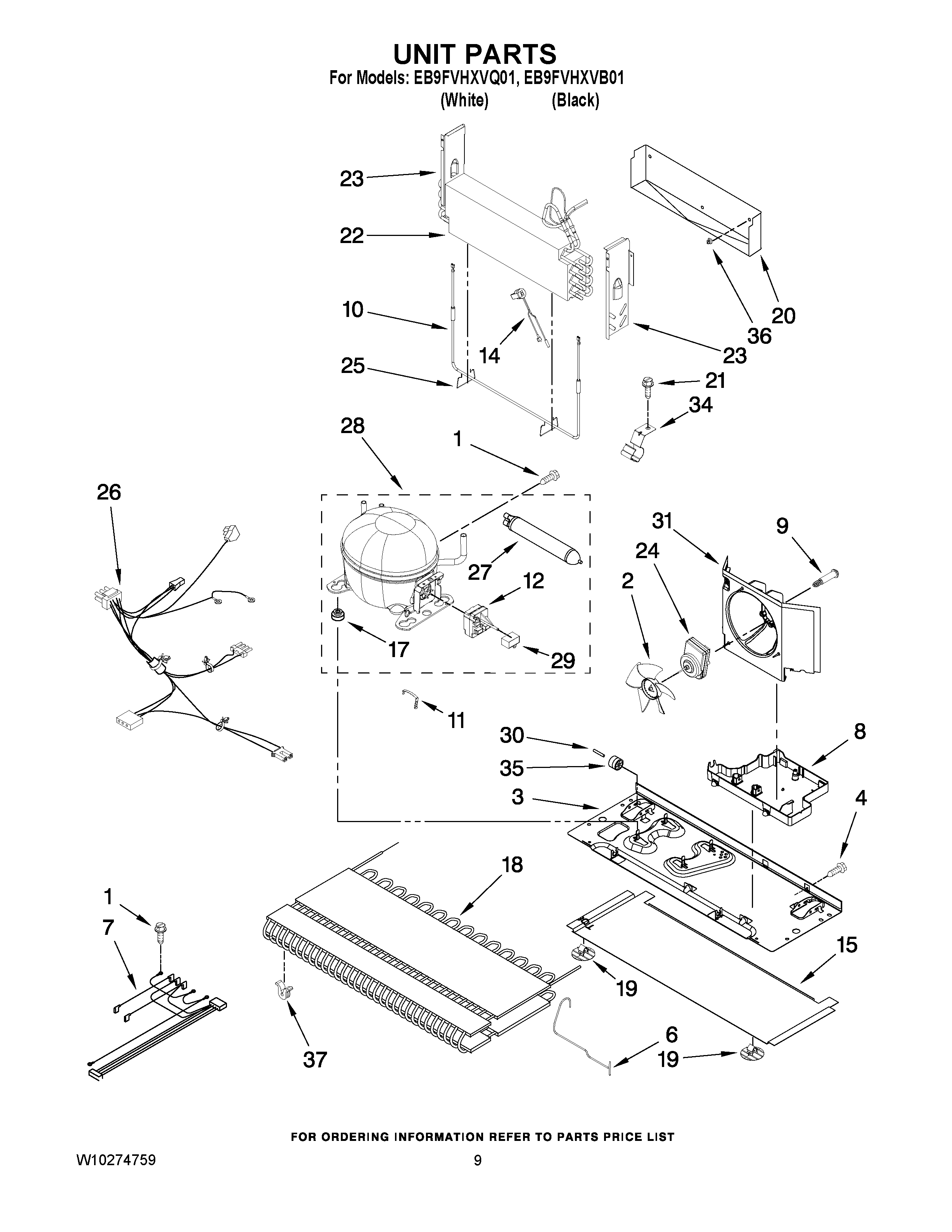 UNIT PARTS
For Models: EB9FVHXVQ01, EB9FVHXVB01
(White) (Black)

23
22
10
14
25
20
36
23
21
34
28
1
26
31
9
24
2
27
12
17
29
11
30
35
8
3
4
18
1
7
15
19
37
6
19

FOR ORDERING INFORMATION REFER TO PARTS PRICE LIST

W10274759

9