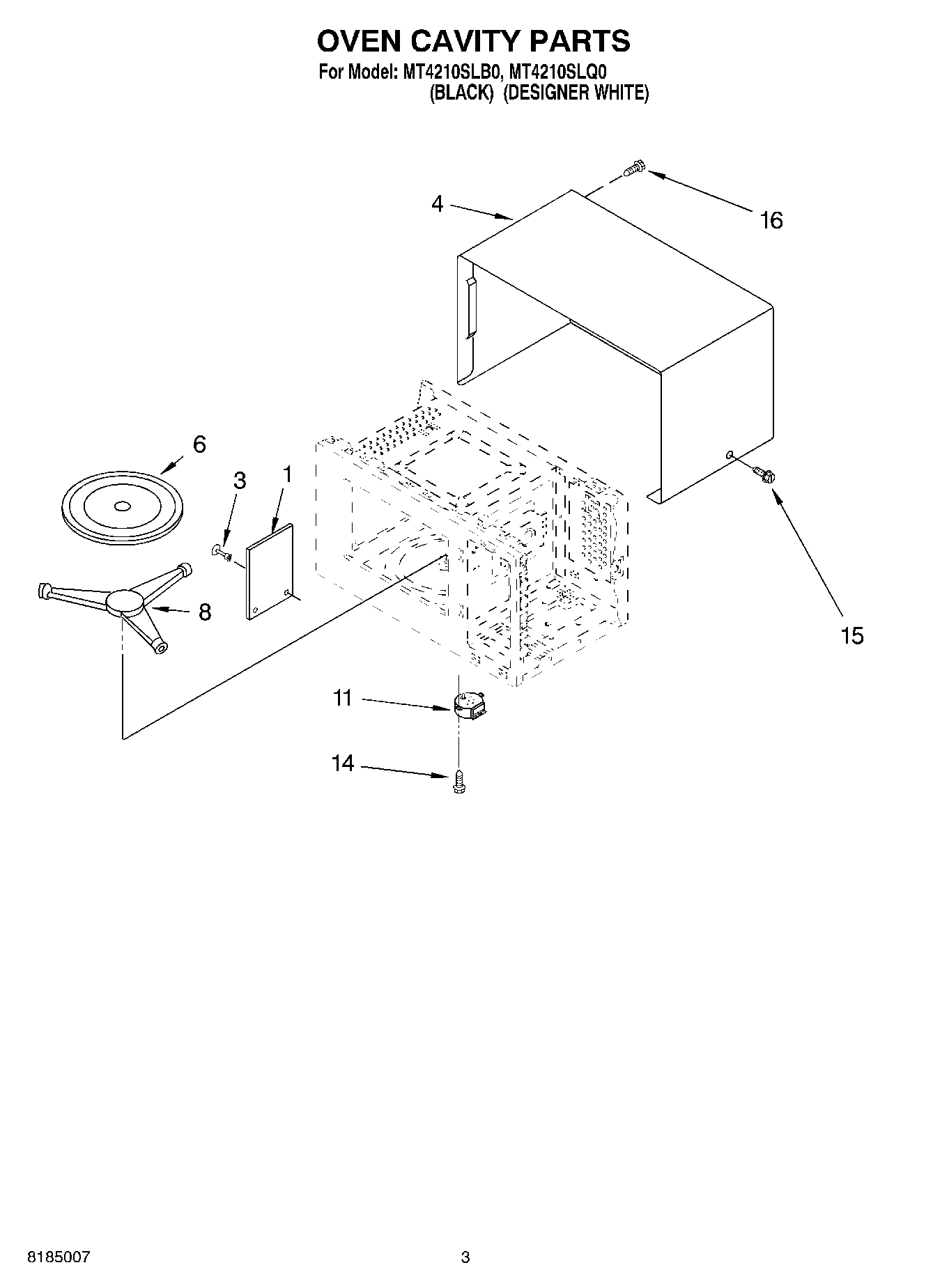 OVEN CAVITY PARTS
For Model: MT4210SLB0, MT4210SLQ0
(BLACK) (DESIGNER WHITE)

4

16

6

3

1

8

15

11

14

8185007

3