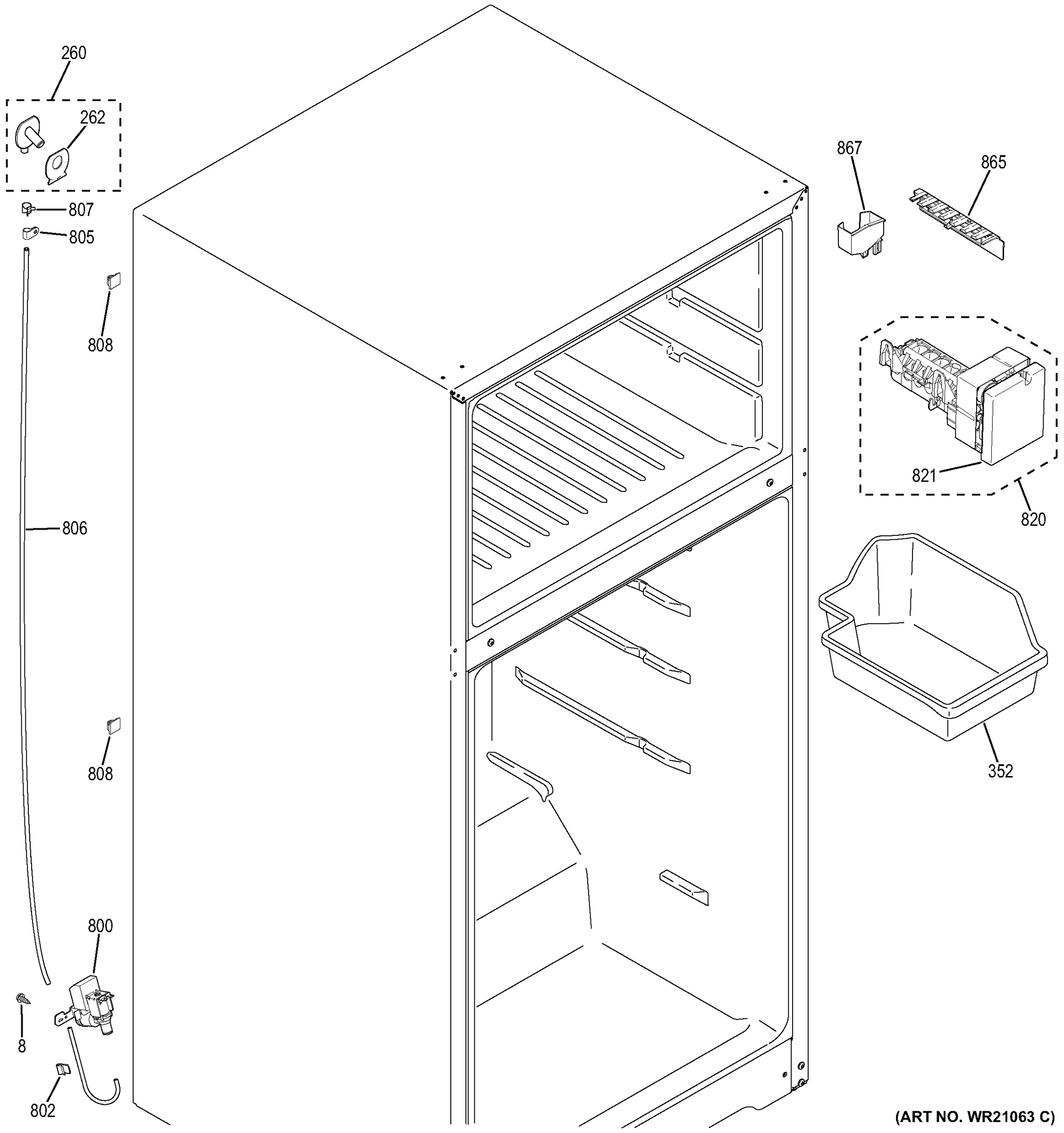 260
262
807
805
808
806
808
800
8
802
867
865
821
820
352
(ART NO. WR21063 C)