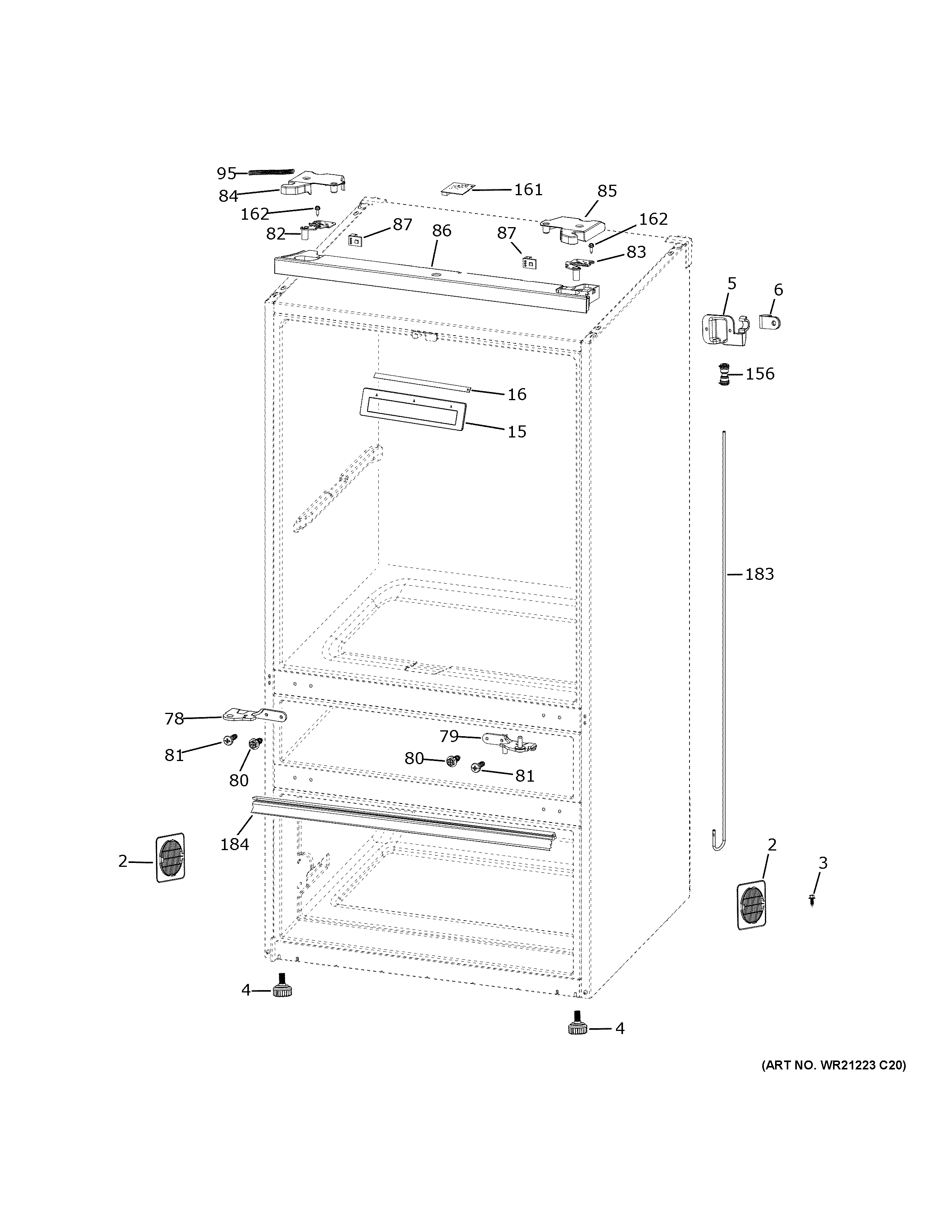 95
84
161
85
162
162
82
87
86
87
83
5
6
156
16
15
183
78
79
81
80
80
81
184
2
2
3
4
4
(ART NO. WR21223 C20)