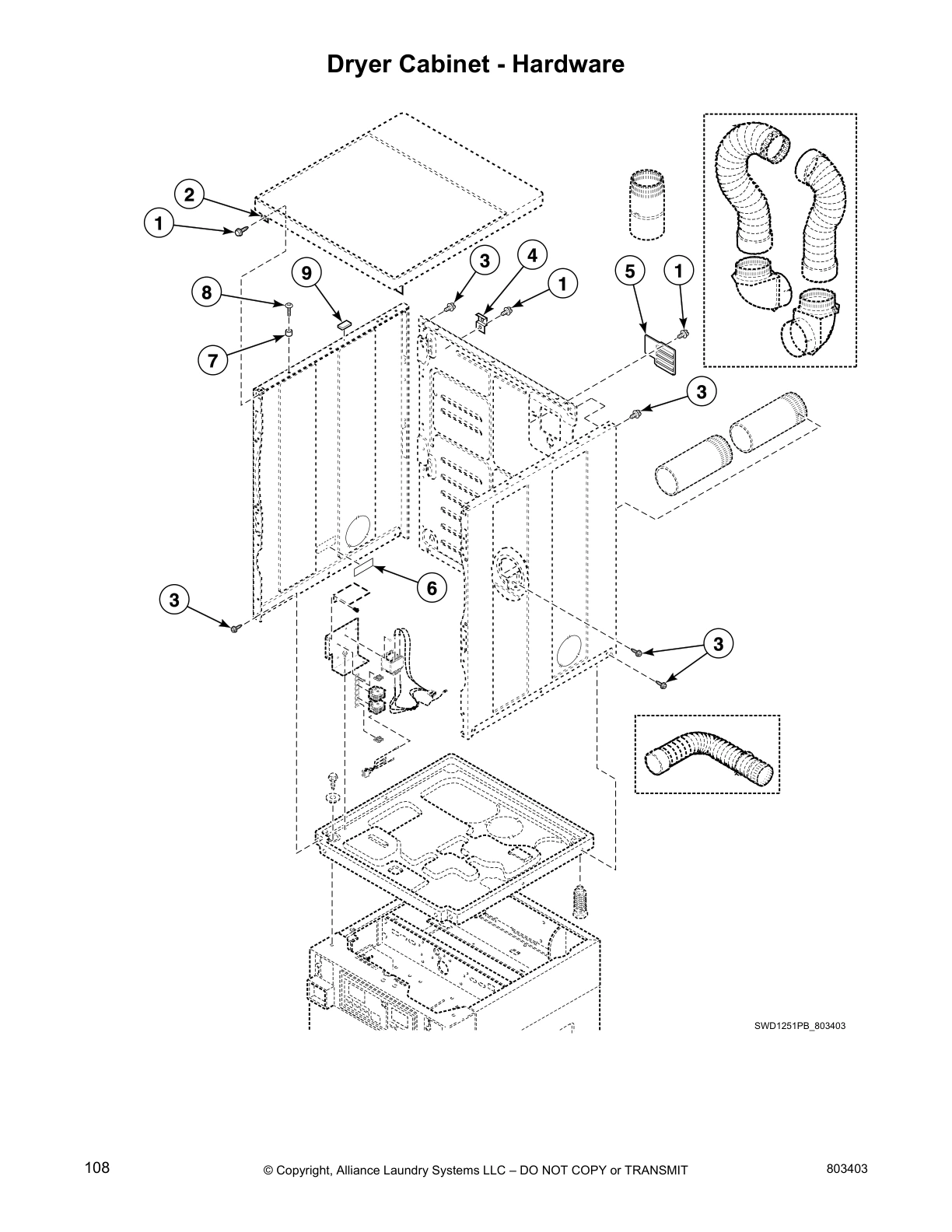 Dryer Cabinet - Hardware

2
1
9
8
7
3
4
1
5
1
3
6
3
3

SWD1251PB_803403

108 © Copyright, Alliance Laundry Systems LLC – DO NOT COPY or TRANSMIT 803403