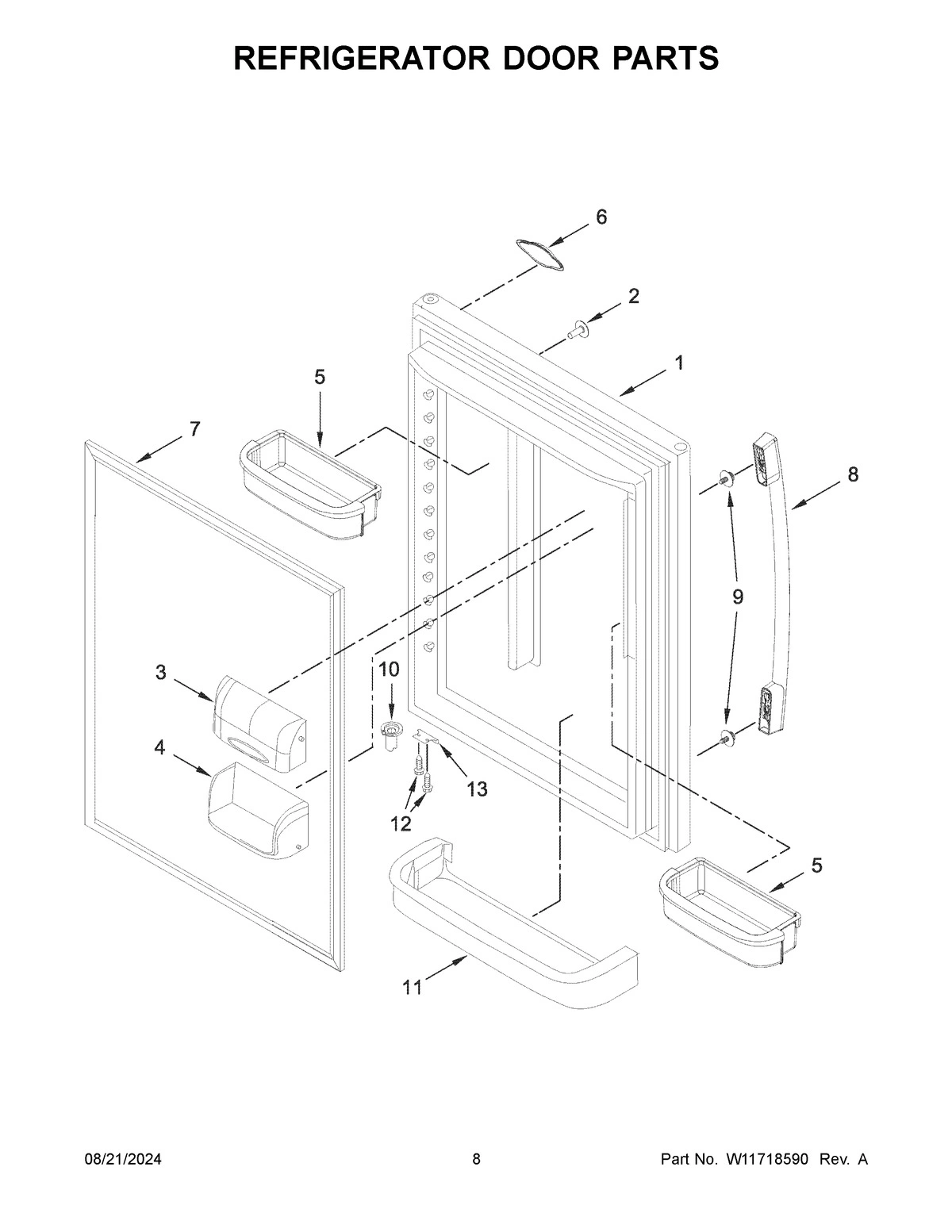 REFRIGERATOR DOOR PARTS

6
2
1
5
7
8
9
3
10
4
13
12
5
11

08/21/2024
8
Part No. W11718590 Rev. A