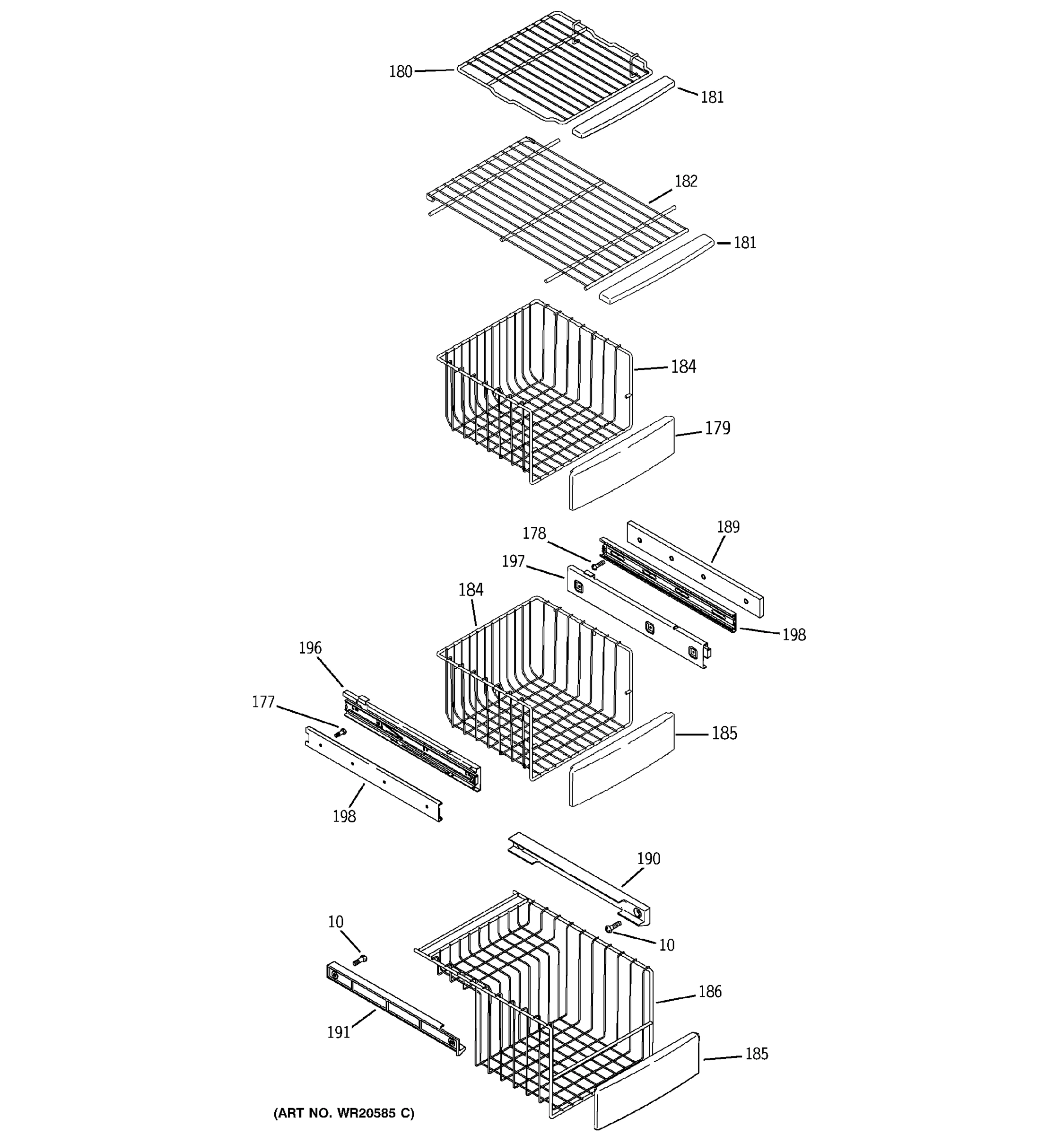 180
181
182
181
184
179
178
189
197
184
198
196
177
185
198
190
10
10
186
191
185
(ART NO. WR20585 C)