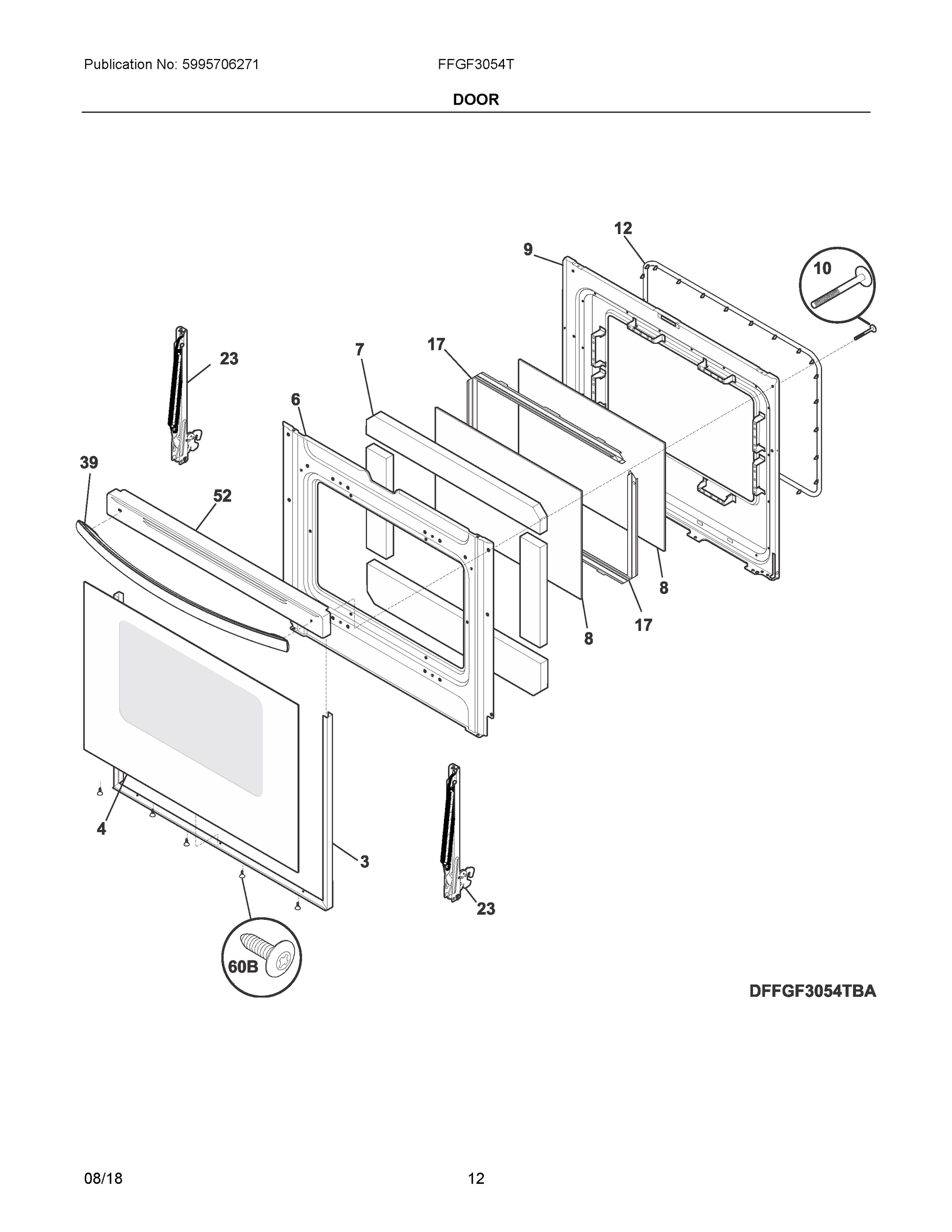 Publication No: 5995706271

FFGF3054T

DOOR

12

9

10

23

7

17

6

39

52

8

17

8

4

3

23

60B

DFFGF3054TBA

08/18

12