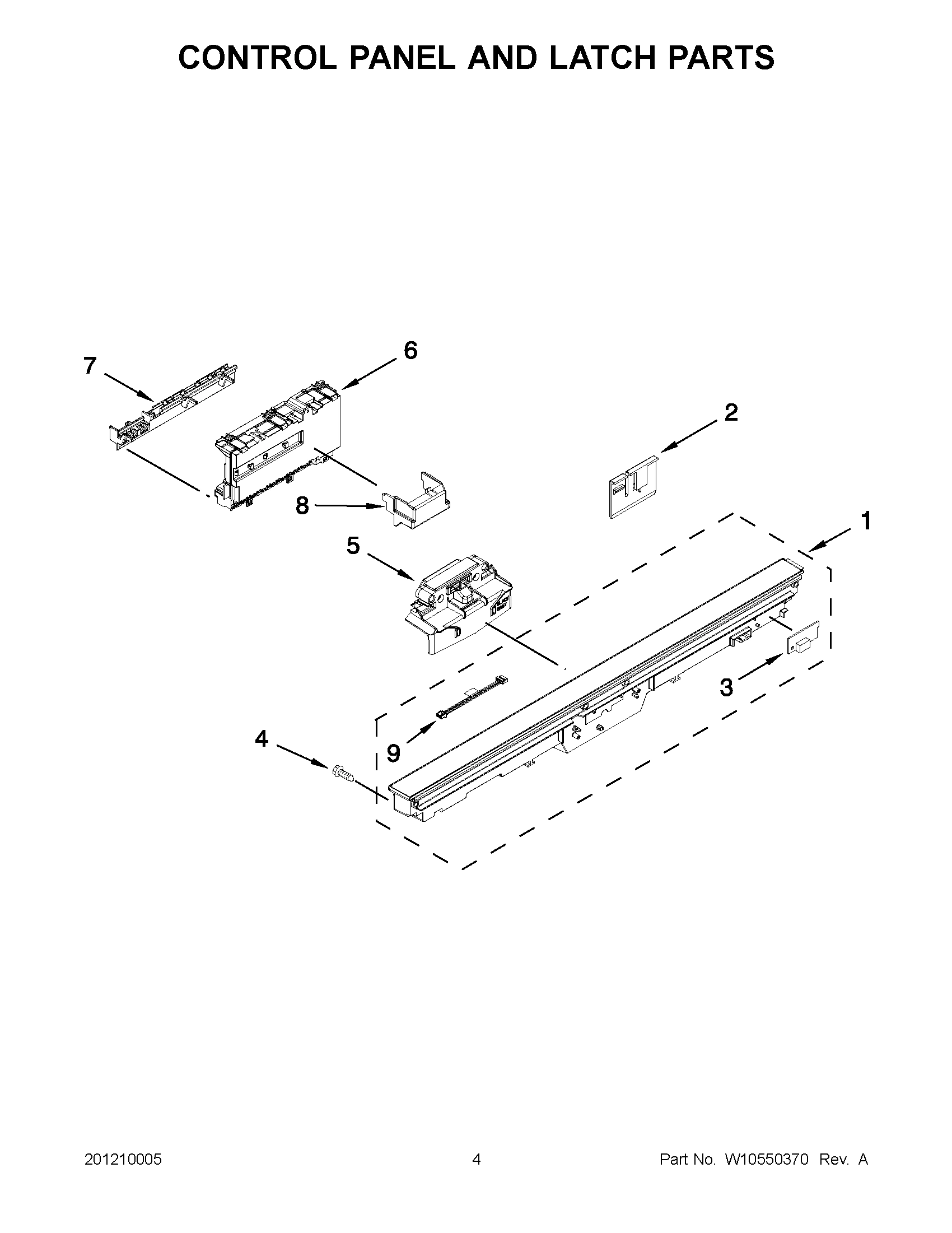 CONTROL PANEL AND LATCH PARTS

7

6

2

8

1

5

3

9

4

201210005

4

Part No. W10550370 Rev. A