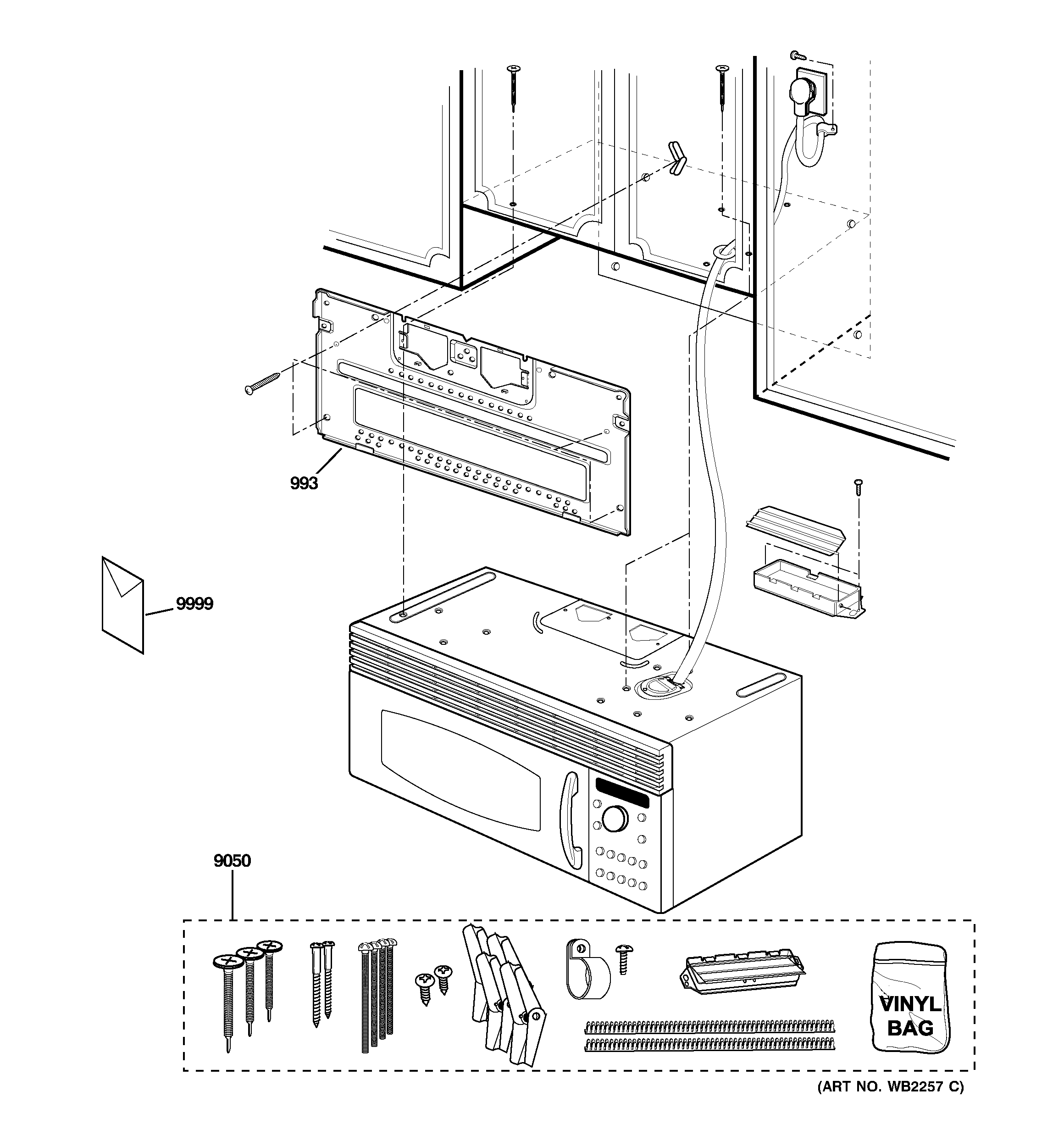 993

9999

9050

VINYL BAG

(ART NO. WB2257 C)