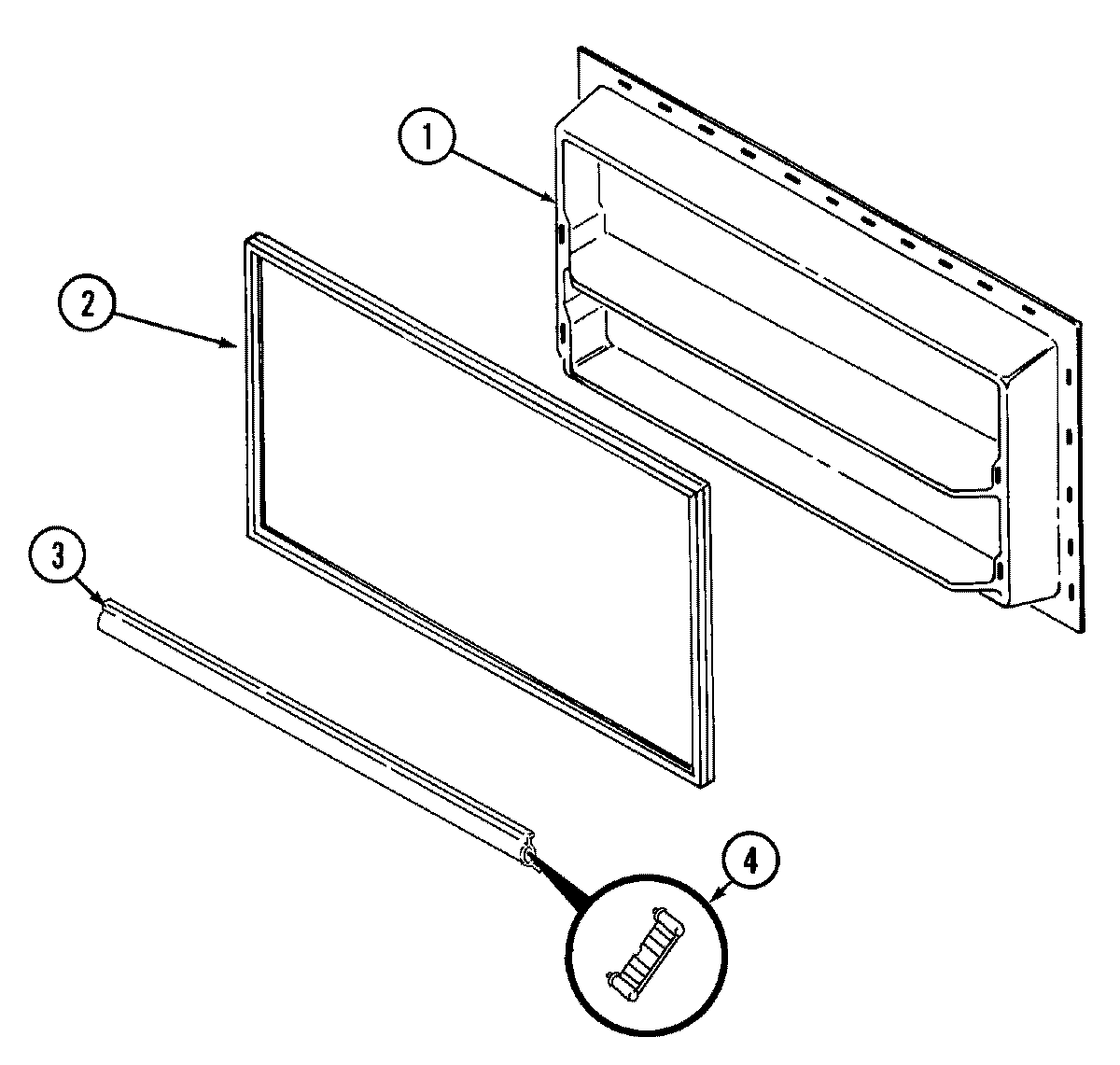 1

2

3

4