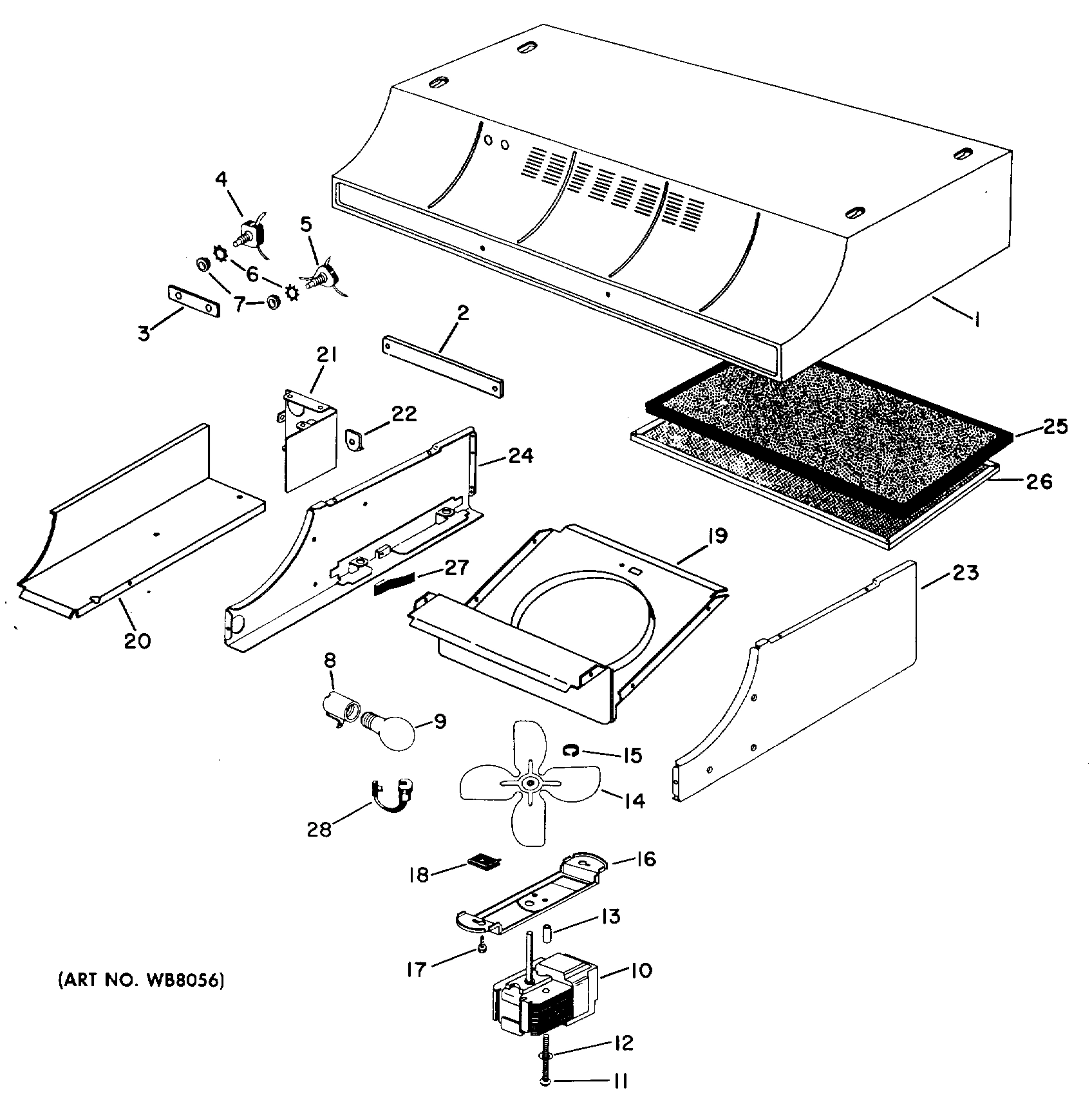 4
5
6
7
3
2
1
21
22
24
25
26
20
27
19
23
8
9
15
14
28
18
16
13
17
10
12
11
(ART NO. WB8056)