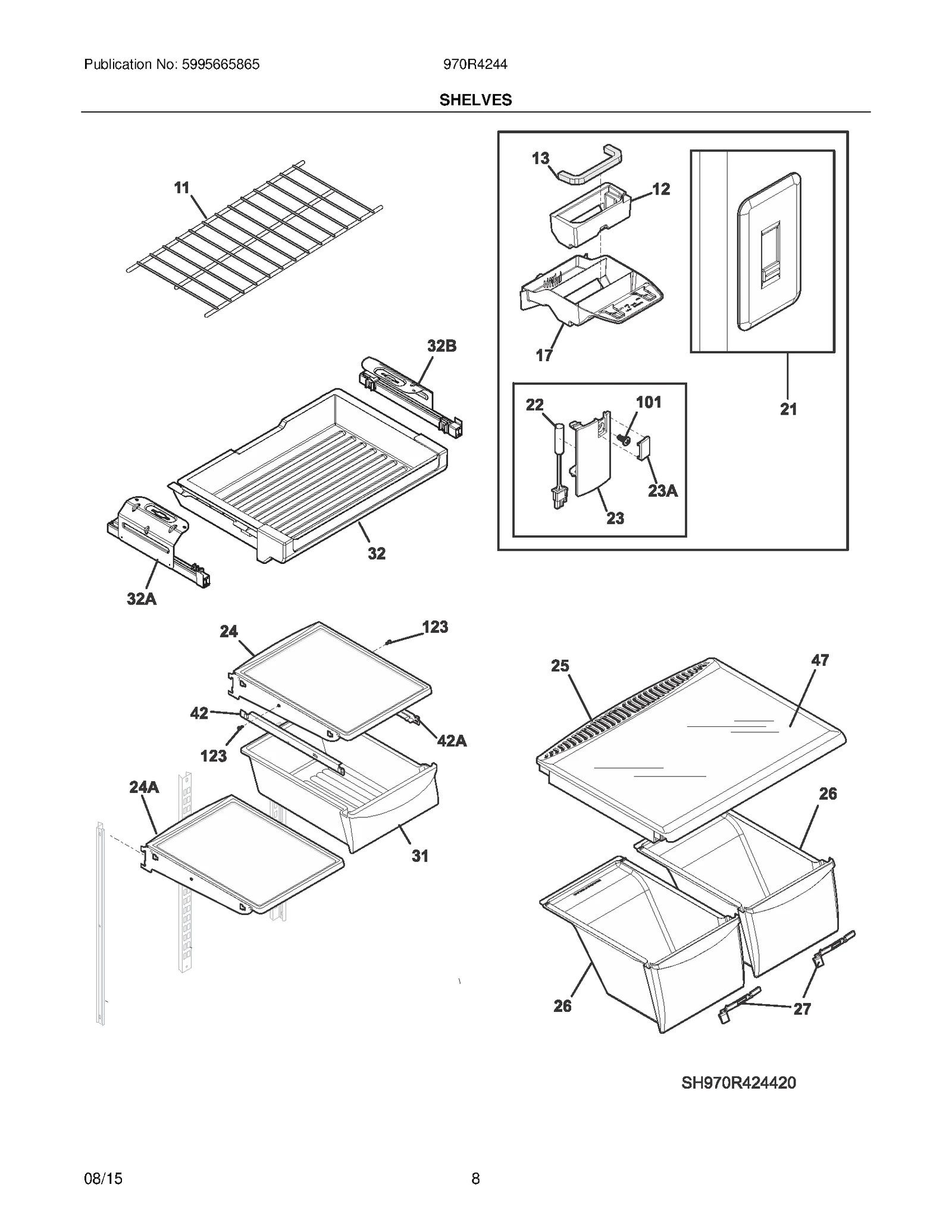 Publication No: 5995665865 970R4244

SHELVES

11

32B

32

32A

13

12

17

21

22

101

23A

23

24

123

42

42A

123

24A

31

25

47

26

26

27

SH970R424420

08/15 8