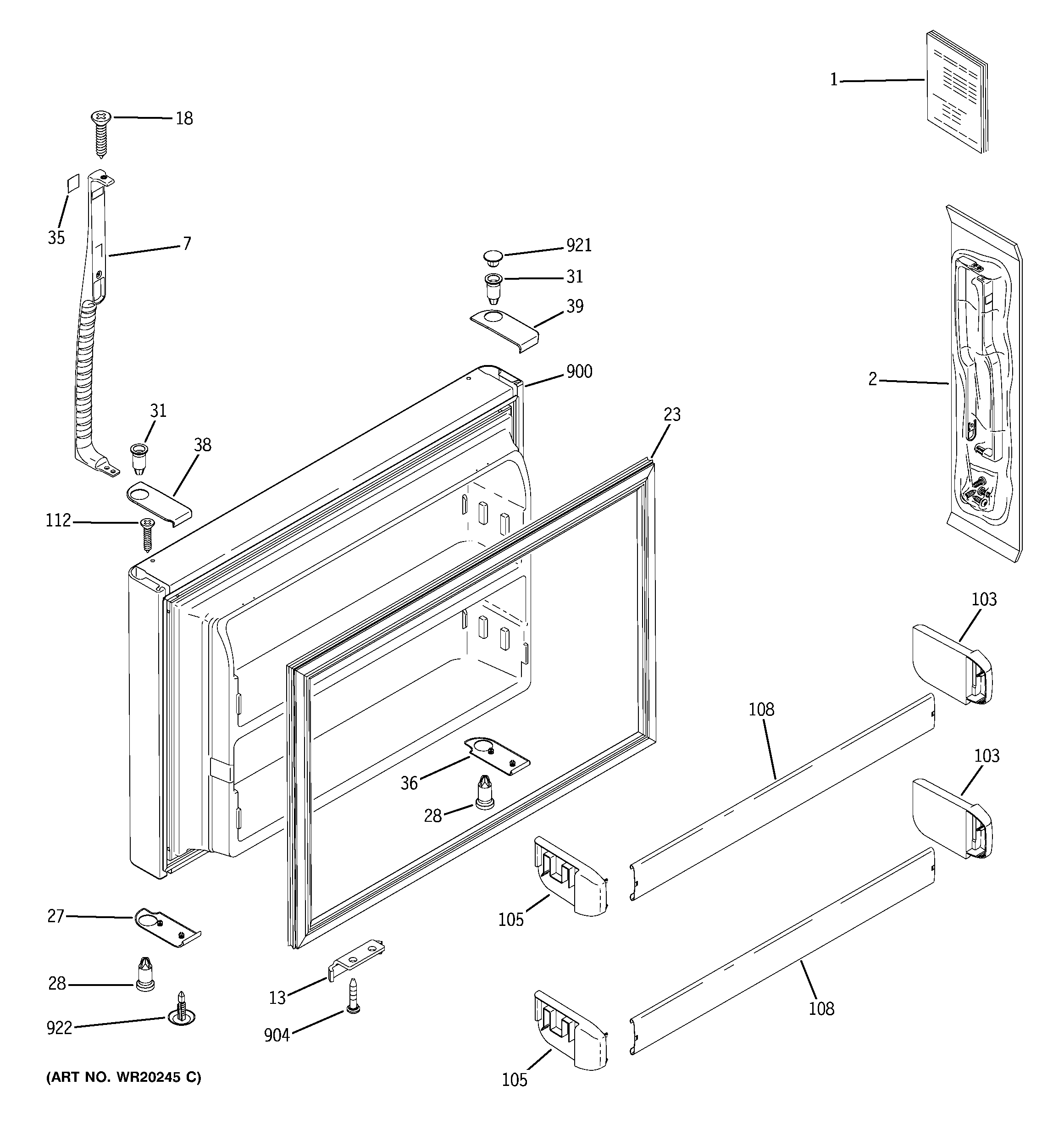 1

18

35

7

921

31

39

900

2

31

38

23

112

103

108

103

36

28

105

27

28

13

108

922

904

105

(ART NO. WR20245 C)