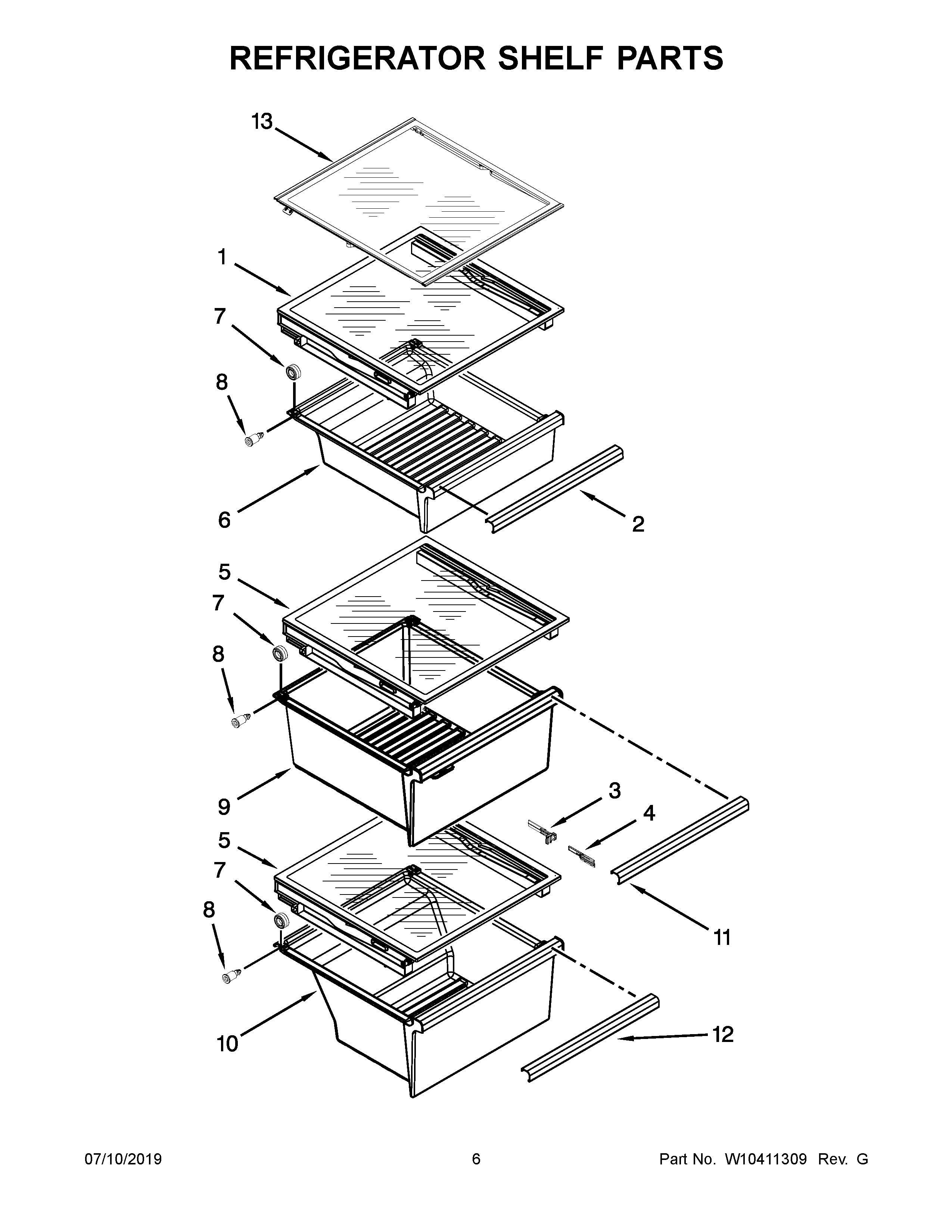 REFRIGERATOR SHELF PARTS

13
1
7
8
6
2
5
7
8
9
3
4
5
7
8
11
10
12

07/10/2019 6 Part No. W10411309 Rev. G