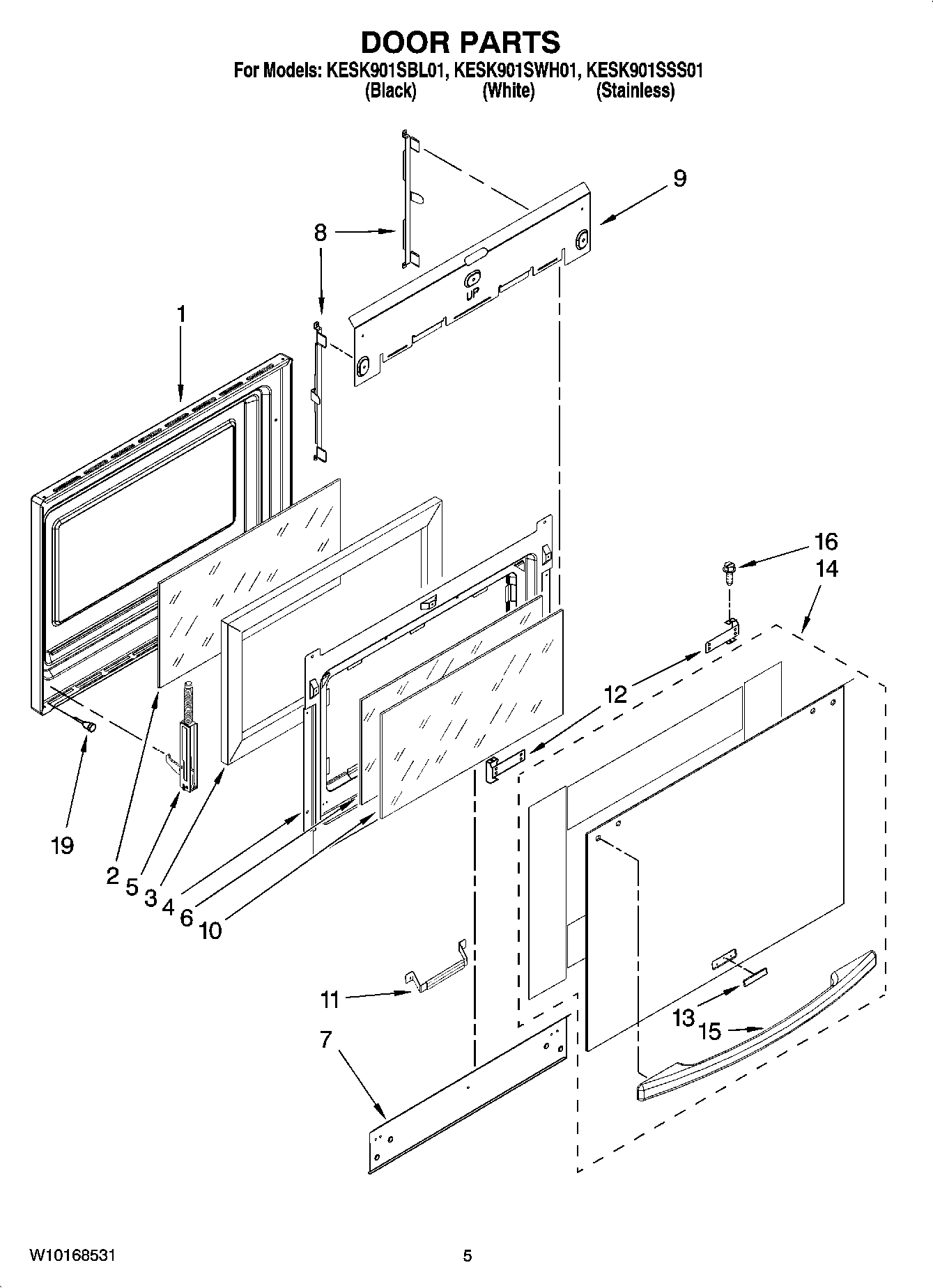 DOOR PARTS
For Models: KESK901SBL01, KESK901SWH01, KESK901SSS01
(Black) (White) (Stainless)

9
8
UP
1
16
14
12
19
2
5
3
4
6
10
11
7
13
15

W10168531
5