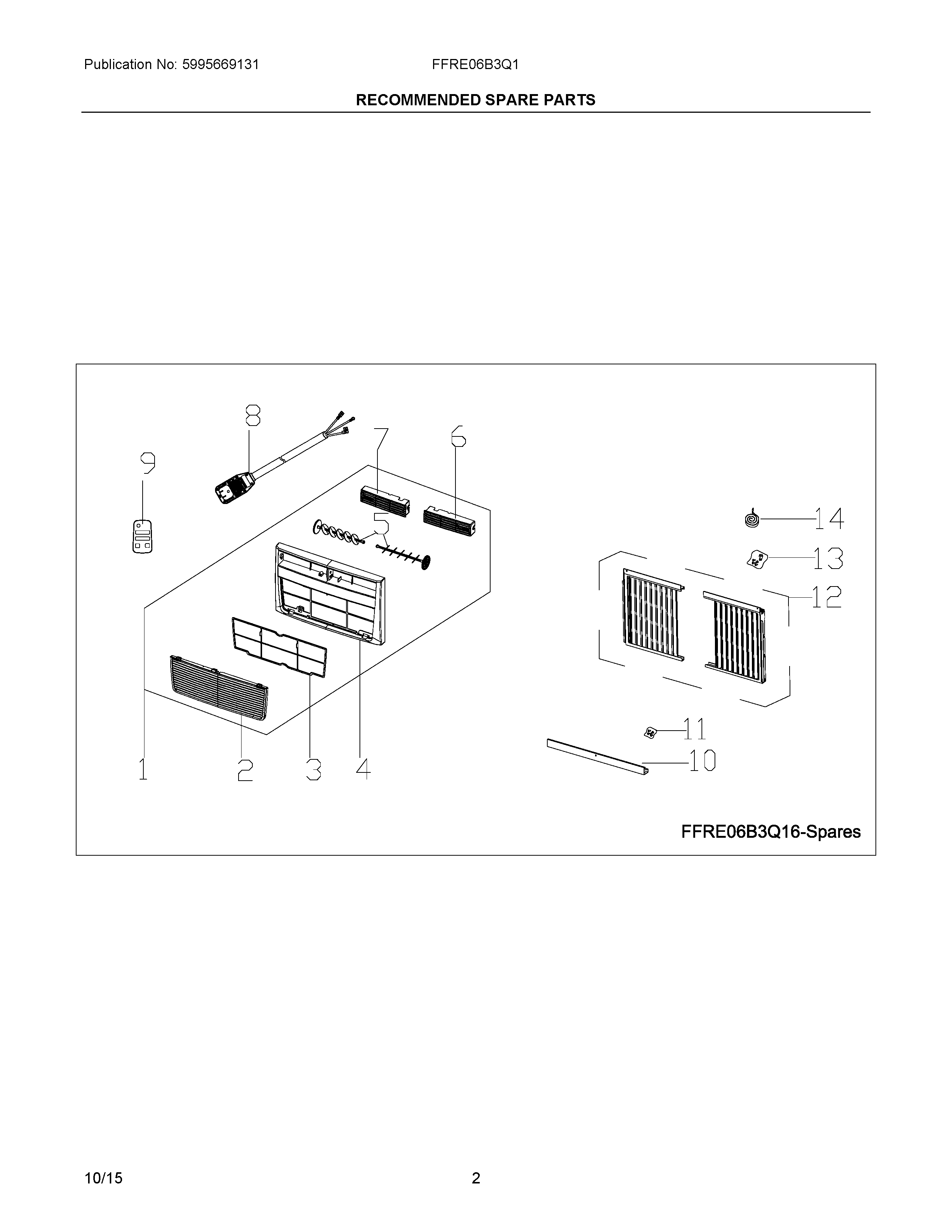 Publication No: 5995669131 FFRE06B3Q1

RECOMMENDED SPARE PARTS

8
7
6
9
5
14
13
12
11
10
1
2
3
4

FFRE06B3Q16-Spares

10/15 2