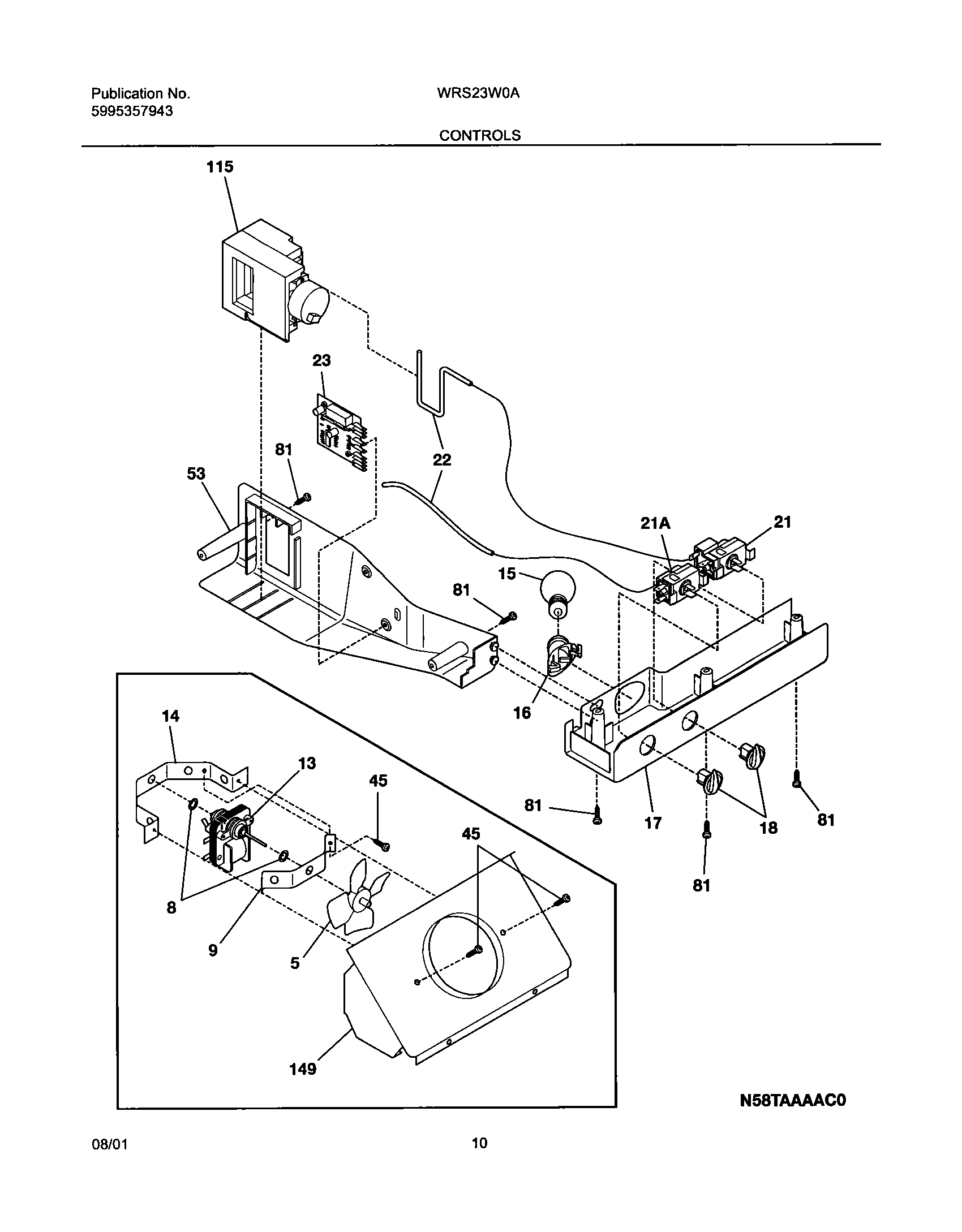 Publication No.
5995357943

WRS23W0A

CONTROLS

115

23

81

53

22

21A

21

15

81

16

14

13

45

45

81

17

18

81

81

8

9

5

149

N58TAAAAC0

08/01

10