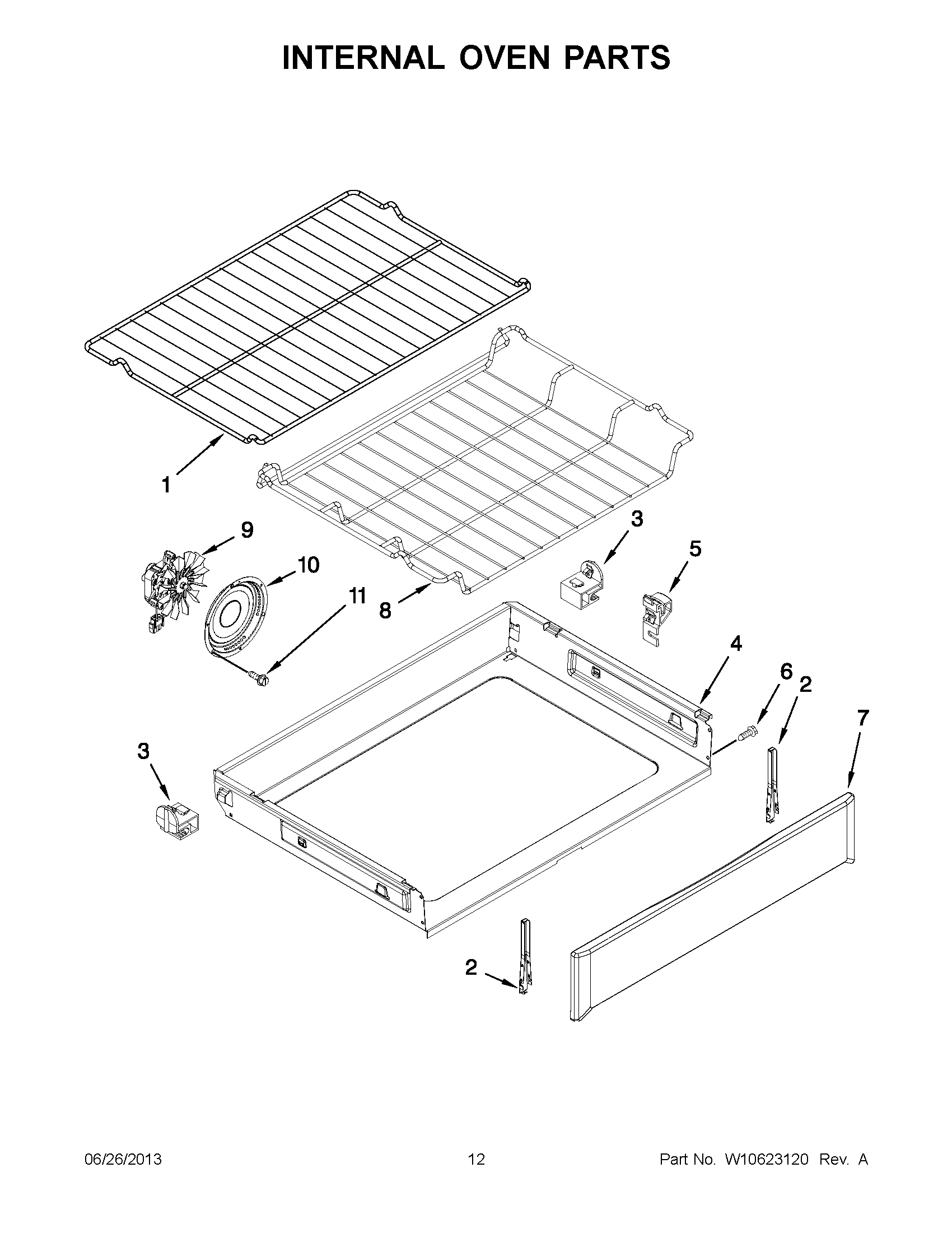 INTERNAL OVEN PARTS

1

9

10

11

8

3

5

4

6

2

7

3

2

06/26/2013

12

Part No. W10623120 Rev. A