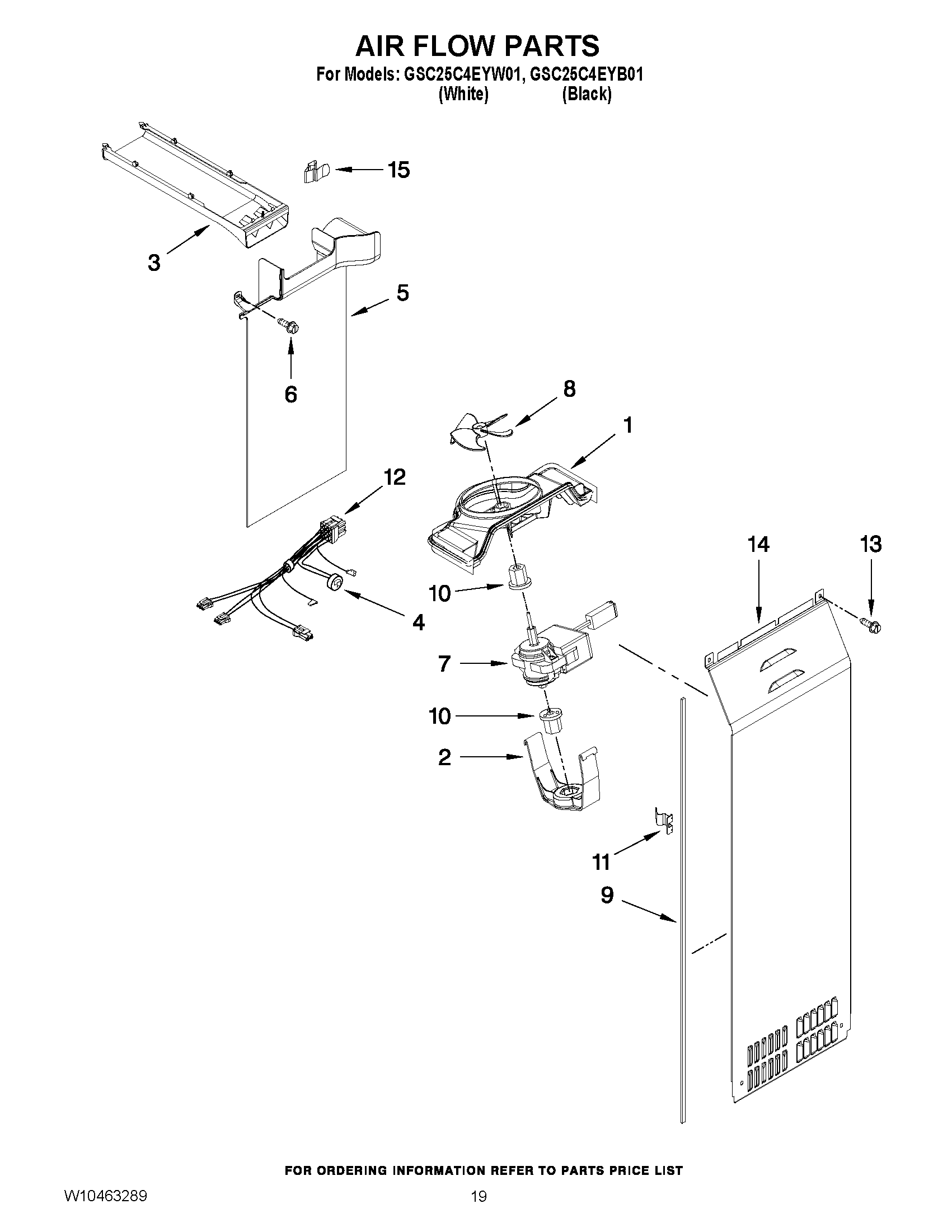 AIR FLOW PARTS
For Models: GSC25C4EYW01, GSC25C4EYB01
(White) (Black)

15
3
5
6
8
1
12
14
13
10
4
7
10
2
11
9

FOR ORDERING INFORMATION REFER TO PARTS PRICE LIST

W10463289
19