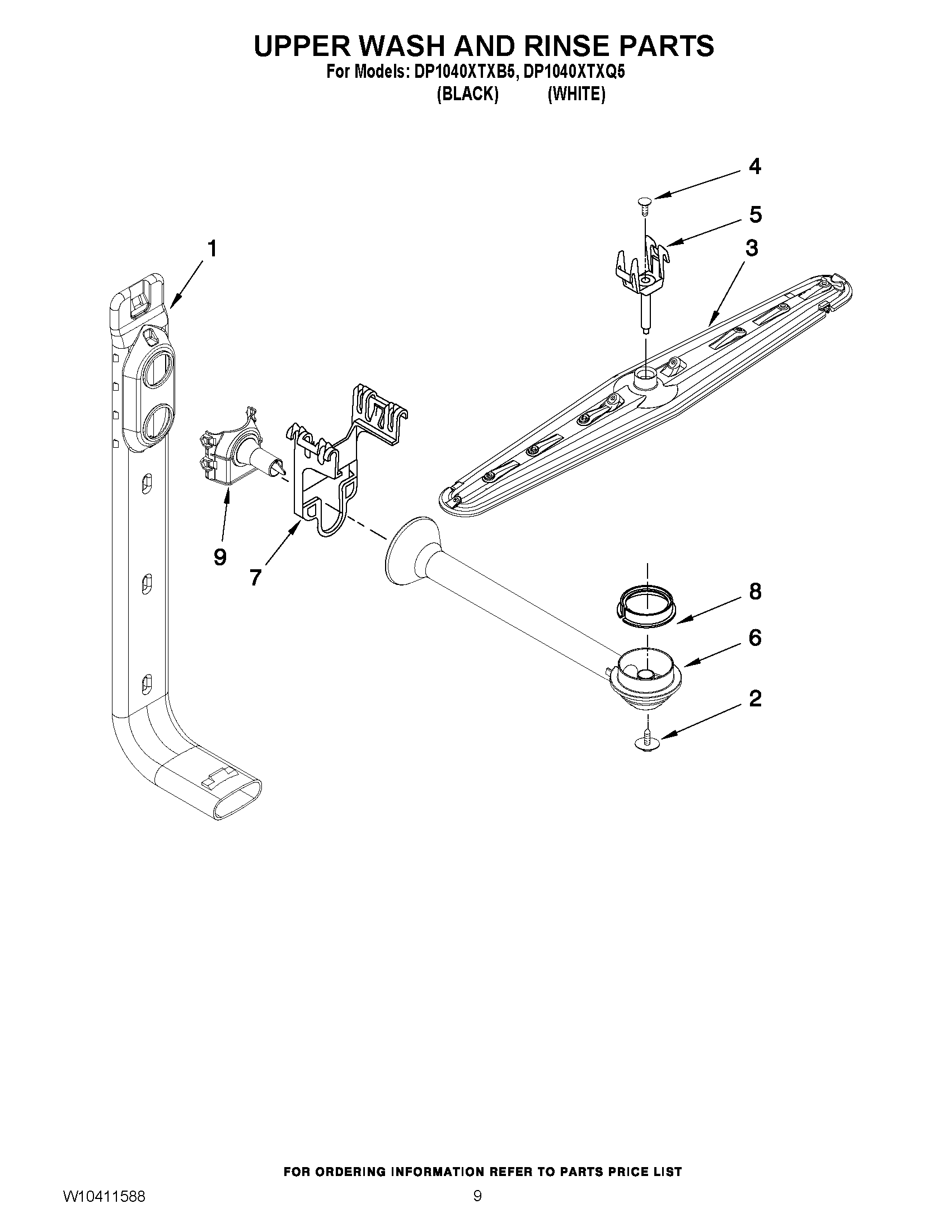 UPPER WASH AND RINSE PARTS

For Models: DP1040XTXB5, DP1040XTXQ5
(BLACK) (WHITE)

4
5
1
3
9
7
8
6
2

FOR ORDERING INFORMATION REFER TO PARTS PRICE LIST

W10411588

9