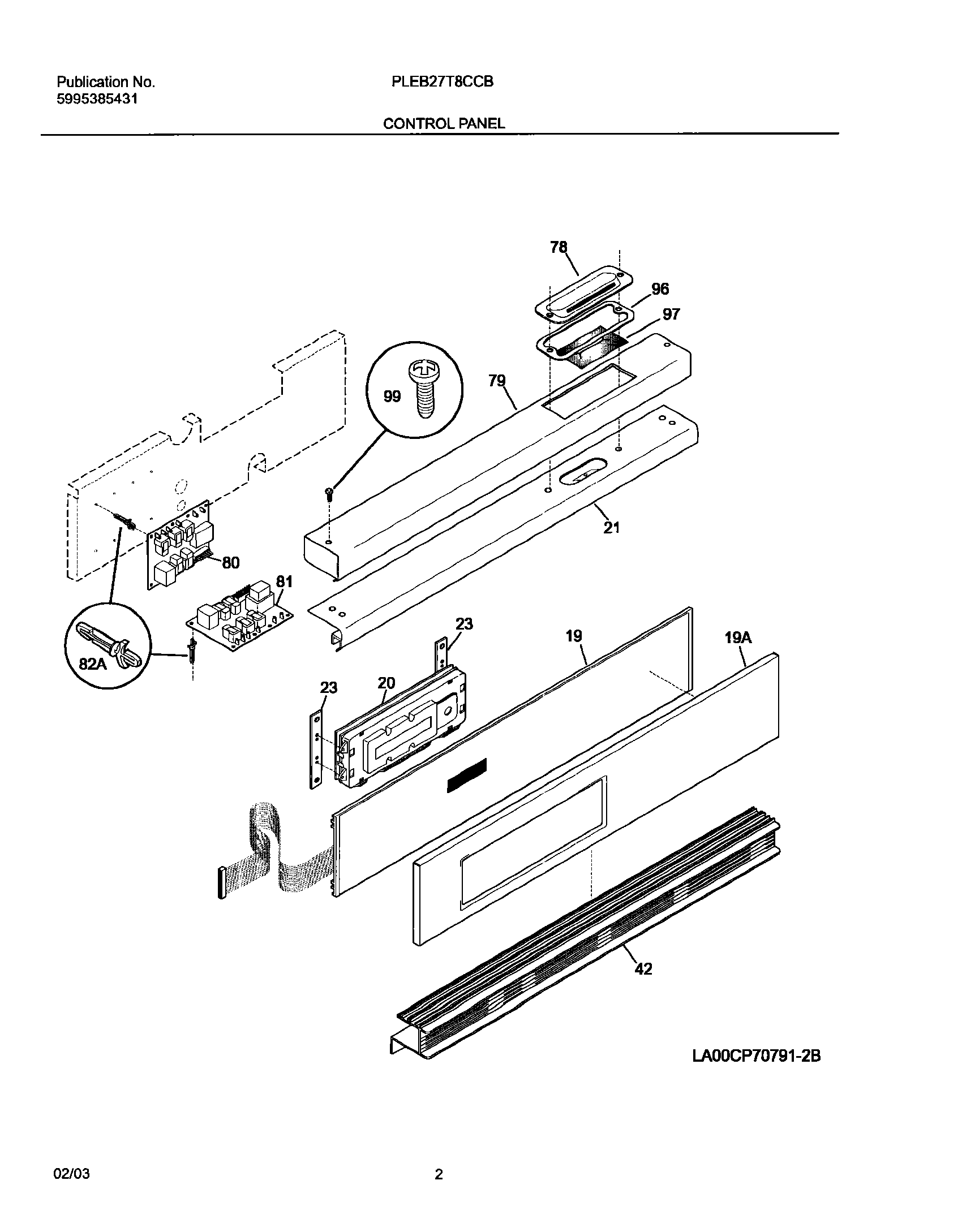 Publication No.
5995385431

PLEB27T8CCB

CONTROL PANEL

78
96
97
99
79
21
80
81
82A
23
19
19A
23
20
42

LA00CP70791-2B

02/03

2