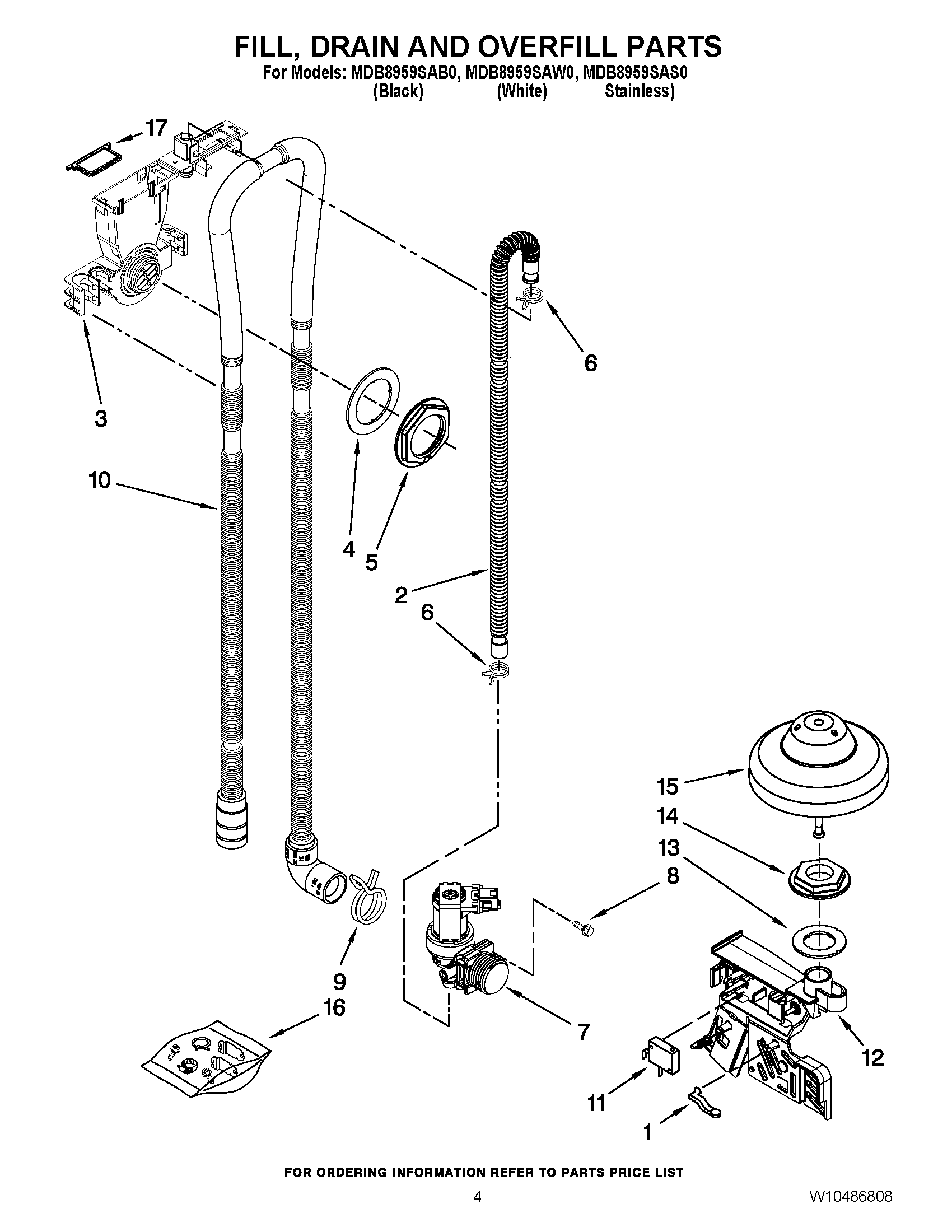 FILL, DRAIN AND OVERFILL PARTS
For Models: MDB8959SAB0, MDB8959SAW0, MDB8959SAS0
(Black) (White) Stainless)

17
6
3
10
4
5
2
6
15
14
13
8
9
16
7
12
11
1

FOR ORDERING INFORMATION REFER TO PARTS PRICE LIST

4

W10486808