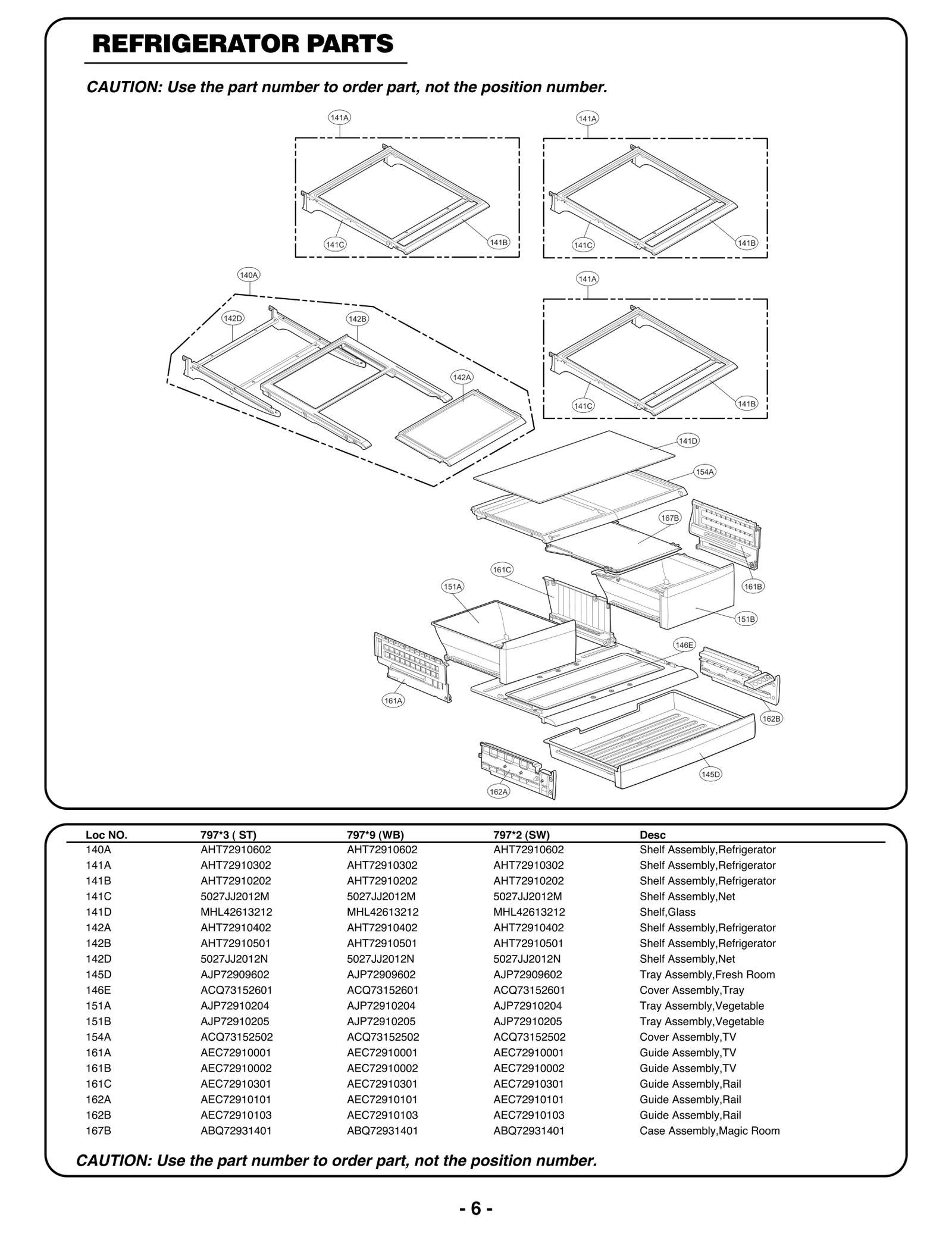 REFRIGERATOR PARTS

CAUTION: Use the part number to order part, not the position number.

141A
141C
141B
141A
141C
141B
140A
142D
142B
142A
141A
141C
141B
141D
154A
167B
161C
151A
161B
151B
146E
161A
162B
145D
162A

| Loc NO. | 797*3 ( ST) | 797*9 (WB) | 797*2 (SW) | Desc |
|---|---|---|---|---|
| 140A | AHT72910602 | AHT72910602 | AHT72910602 | Shelf Assembly,Refrigerator |
| 141A | AHT72910302 | AHT72910302 | AHT72910302 | Shelf Assembly,Refrigerator |
| 141B | AHT72910202 | AHT72910202 | AHT72910202 | Shelf Assembly,Refrigerator |
| 141C | 5027JJ2012M | 5027JJ2012M | 5027JJ2012M | Shelf Assembly,Net |
| 141D | MHL42613212 | MHL42613212 | MHL42613212 | Shelf,Glass |
| 142A | AHT72910402 | AHT72910402 | AHT72910402 | Shelf Assembly,Refrigerator |
| 142B | AHT72910501 | AHT72910501 | AHT72910501 | Shelf Assembly,Refrigerator |
| 142D | 5027JJ2012N | 5027JJ2012N | 5027JJ2012N | Shelf Assembly,Net |
| 145D | AJP72909602 | AJP72909602 | AJP72909602 | Tray Assembly,Fresh Room |
| 146E | ACQ73152601 | ACQ73152601 | ACQ73152601 | Cover Assembly,Tray |
| 151A | AJP72910204 | AJP72910204 | AJP72910204 | Tray Assembly,Vegetable |
| 151B | AJP72910205 | AJP72910205 | AJP72910205 | Tray Assembly,Vegetable |
| 154A | ACQ73152502 | ACQ73152502 | ACQ73152502 | Cover Assembly,TV |
| 161A | AEC72910001 | AEC72910001 | AEC72910001 | Guide Assembly,TV |
| 161B | AEC72910002 | AEC72910002 | AEC72910002 | Guide Assembly,TV |
| 161C | AEC72910301 | AEC72910301 | AEC72910301 | Guide Assembly,Rail |
| 162A | AEC72910101 | AEC72910101 | AEC72910101 | Guide Assembly,Rail |
| 162B | AEC72910103 | AEC72910103 | AEC72910103 | Guide Assembly,Rail |
| 167B | ABQ72931401 | ABQ72931401 | ABQ72931401 | Case Assembly,Magic Room |

CAUTION: Use the part number to order part, not the position number.

- 6 -