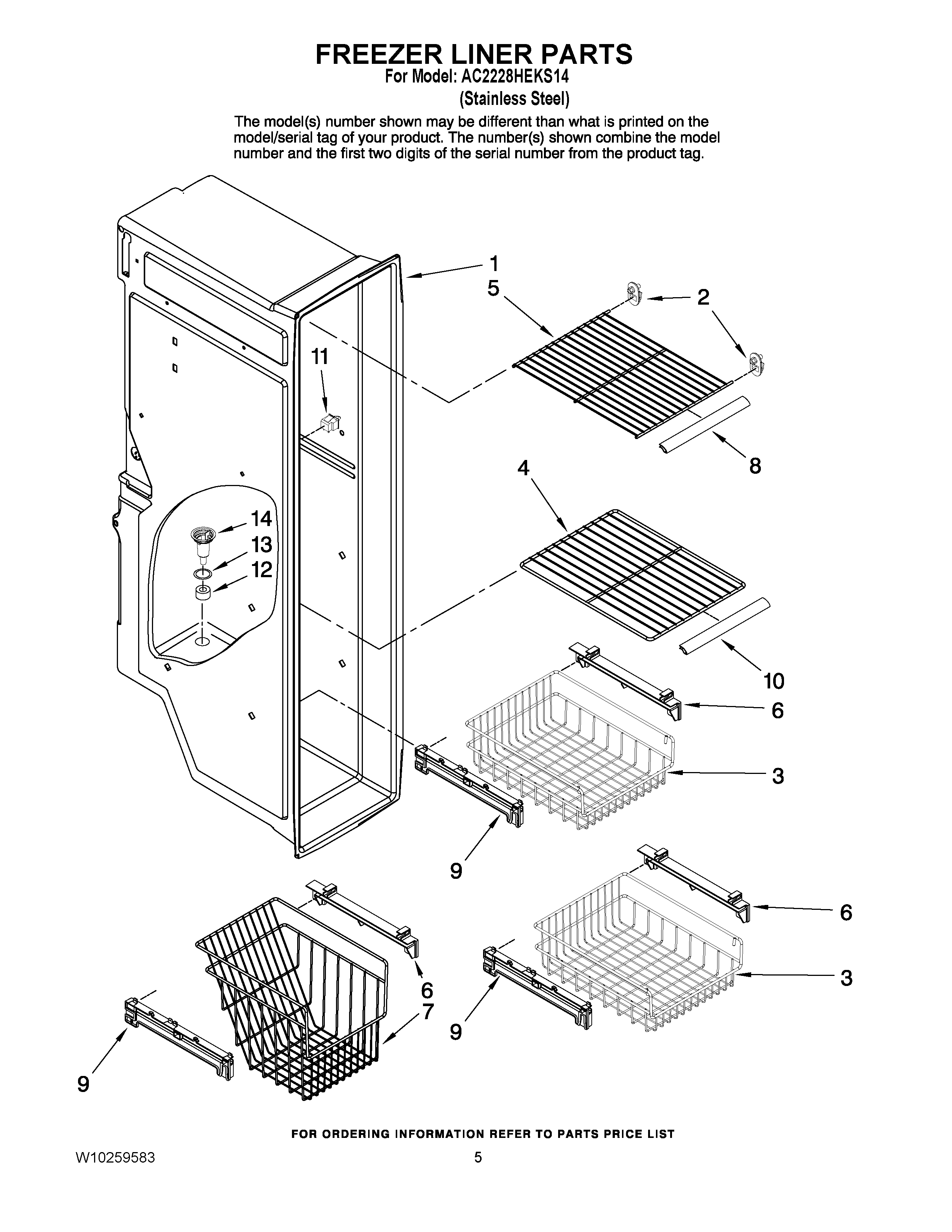 FREEZER LINER PARTS
For Model: AC2228HEKS14
(Stainless Steel)

The model(s) number shown may be different than what is printed on the model/serial tag of your product. The number(s) shown combine the model number and the first two digits of the serial number from the product tag.

1
5
2
11
8
4
14
13
12
10
6
3
9
6
3
6
7
9
9

FOR ORDERING INFORMATION REFER TO PARTS PRICE LIST

W10259583
5