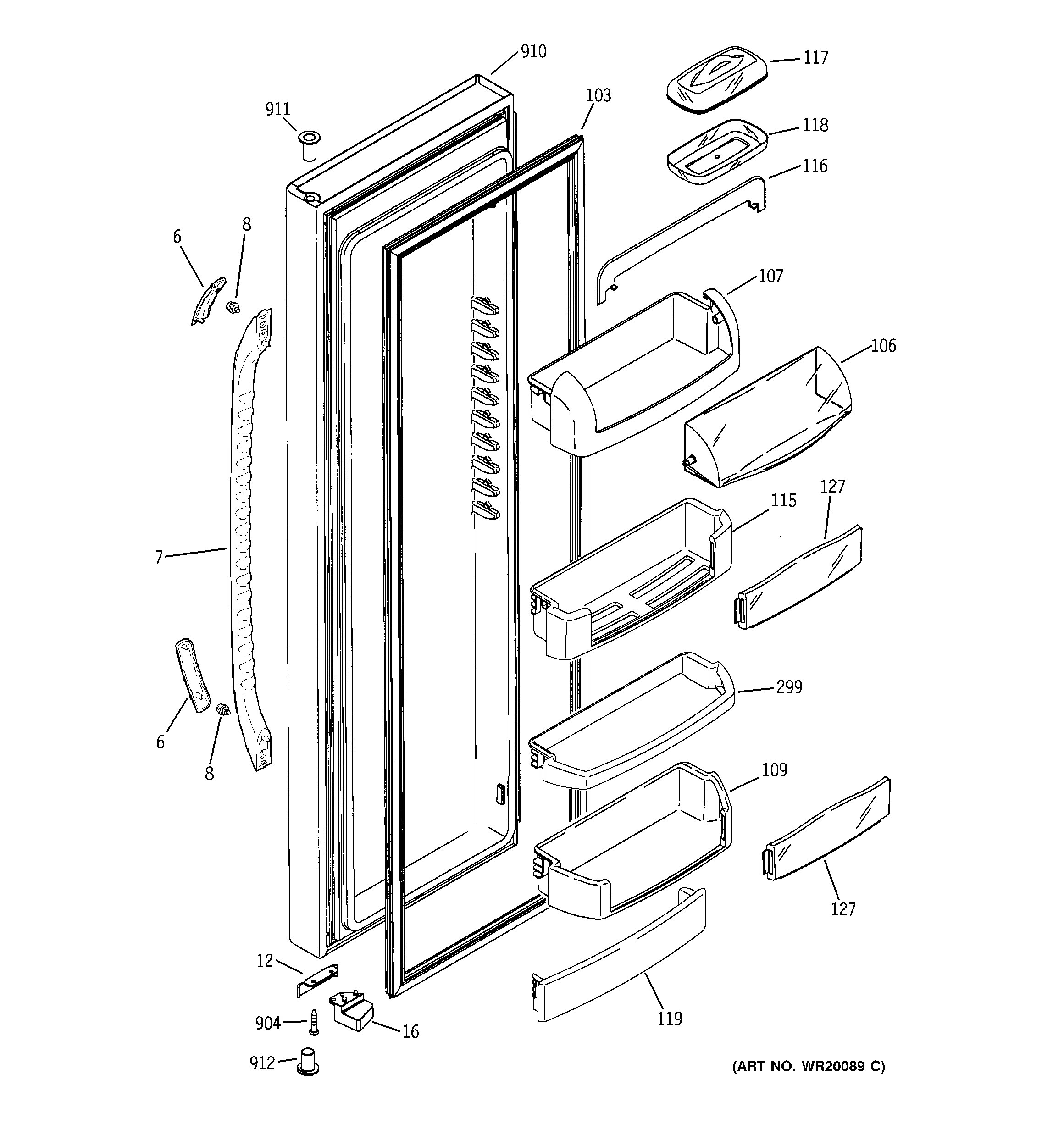 910
117
911
103
118
116
6
8
107
106
127
115
7
299
6
8
109
127
12
119
904
16
912
(ART NO. WR20089 C)